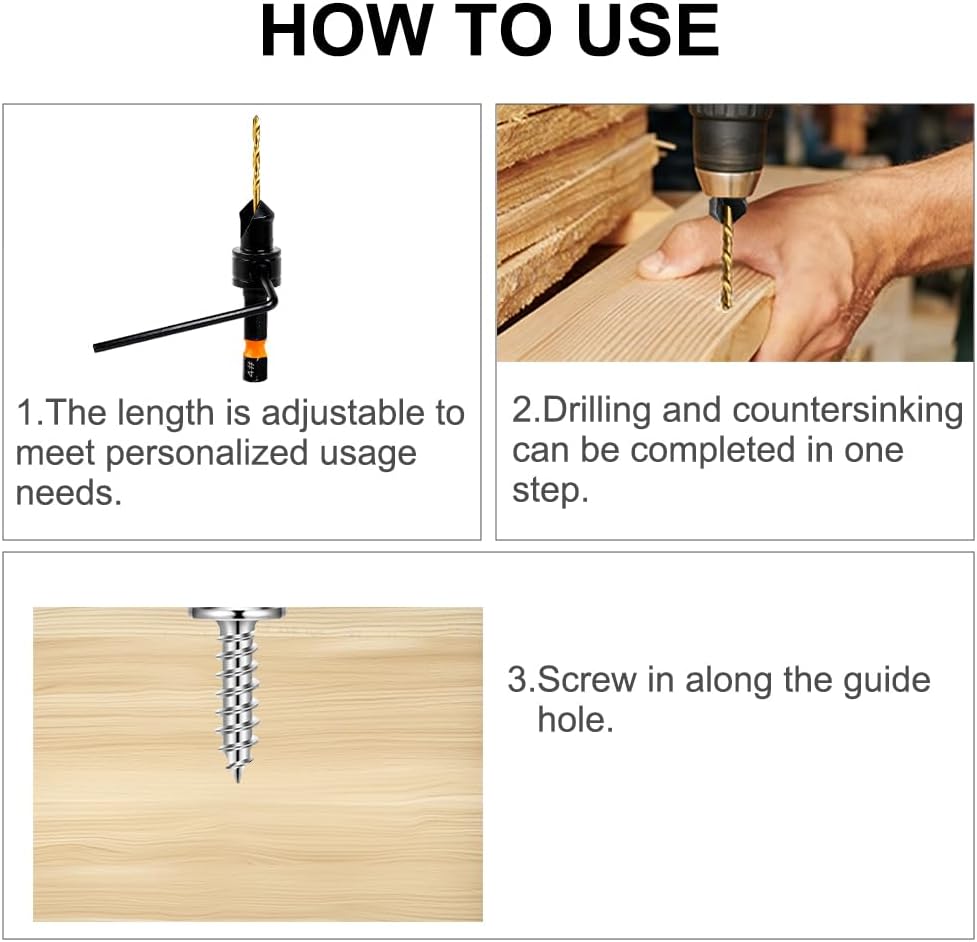 HOW TO USE

1.The length is adjustable to meet personalized usage needs.

2.Drilling and countersinking can be completed in one step.

3.Screw in along the guide hole.