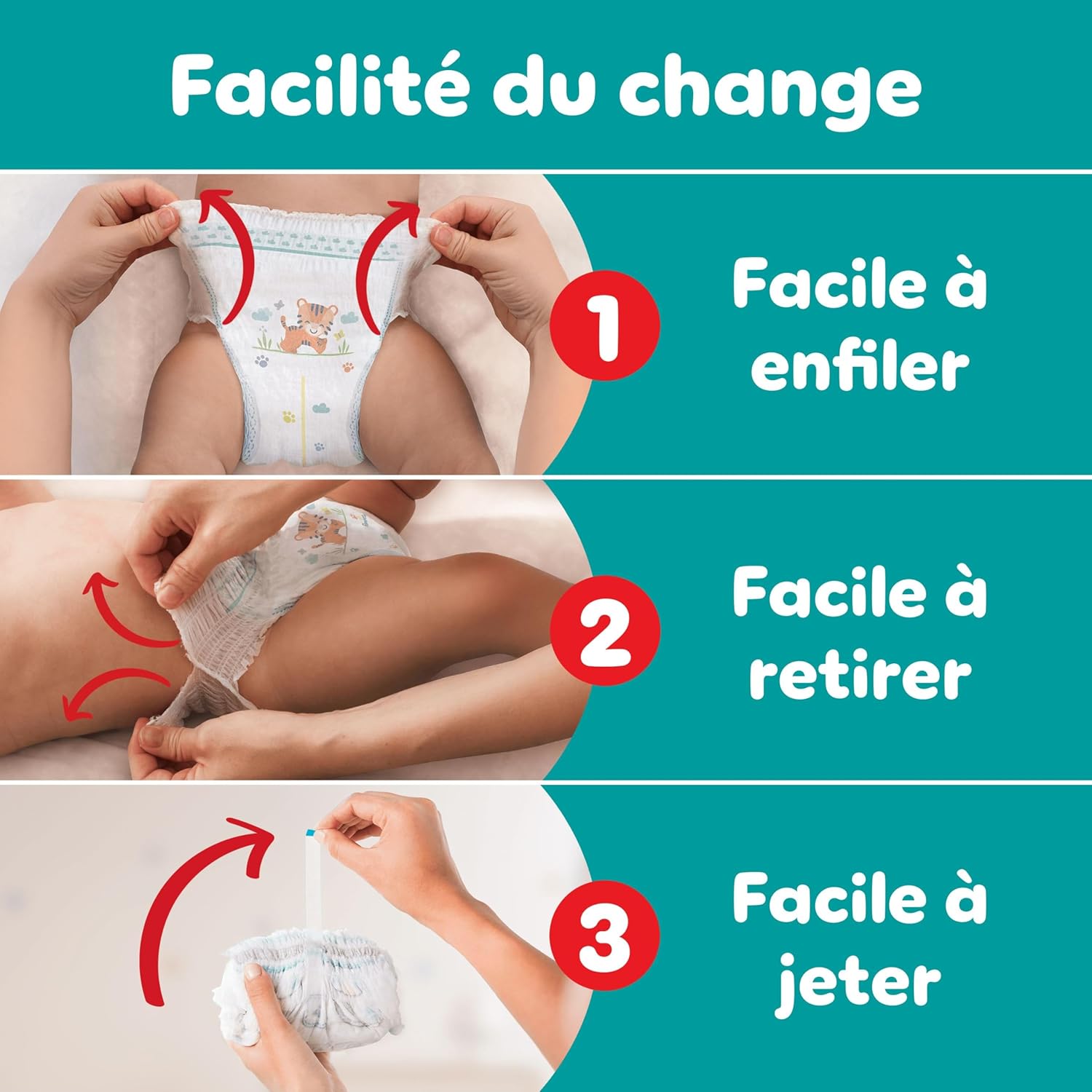 Facilité du change

1 Facile à enfiler

2 Facile à retirer

3 Facile à jeter