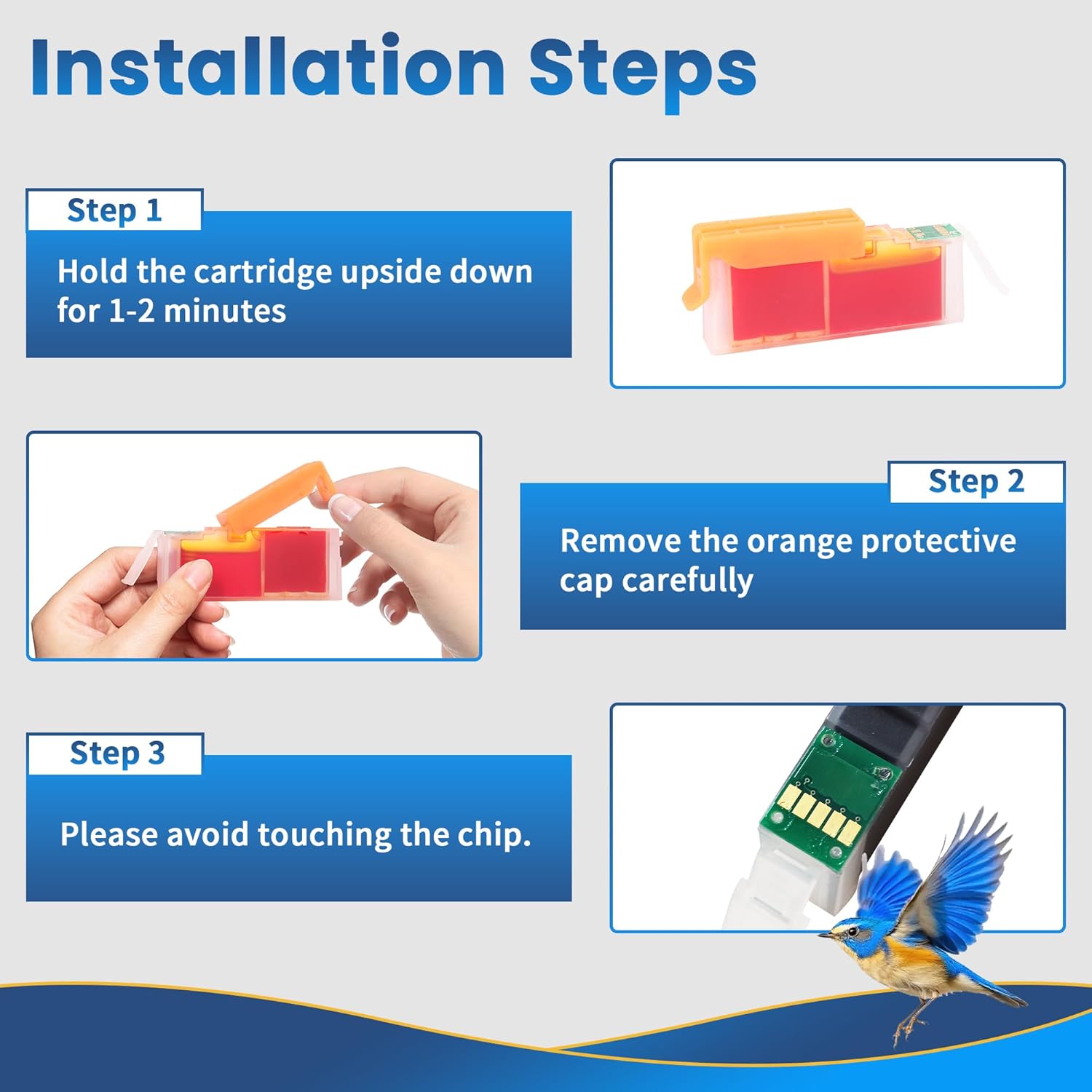 Installation Steps

Step 1

Hold the cartridge upside down for 1-2 minutes

Step 2

Remove the orange protective cap carefully

Step 3

Please avoid touching the chip.