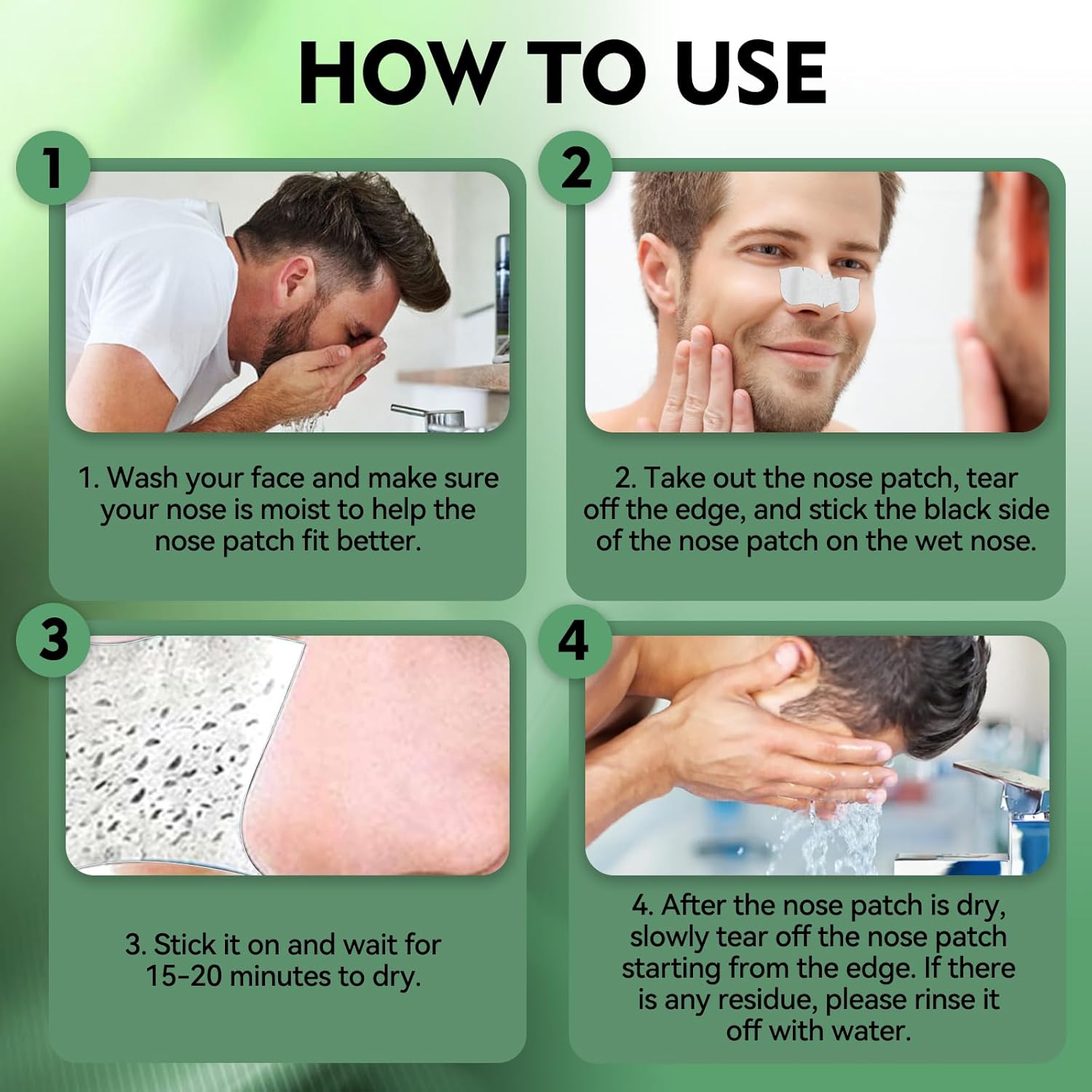 HOW TO USE

1

1. Wash your face and make sure your nose is moist to help the nose patch fit better.

2

2. Take out the nose patch, tear off the edge, and stick the black side of the nose patch on the wet nose.

3

3. Stick it on and wait for 15-20 minutes to dry.

4

4. After the nose patch is dry, slowly tear off the nose patch starting from the edge. If there is any residue, please rinse it off with water.