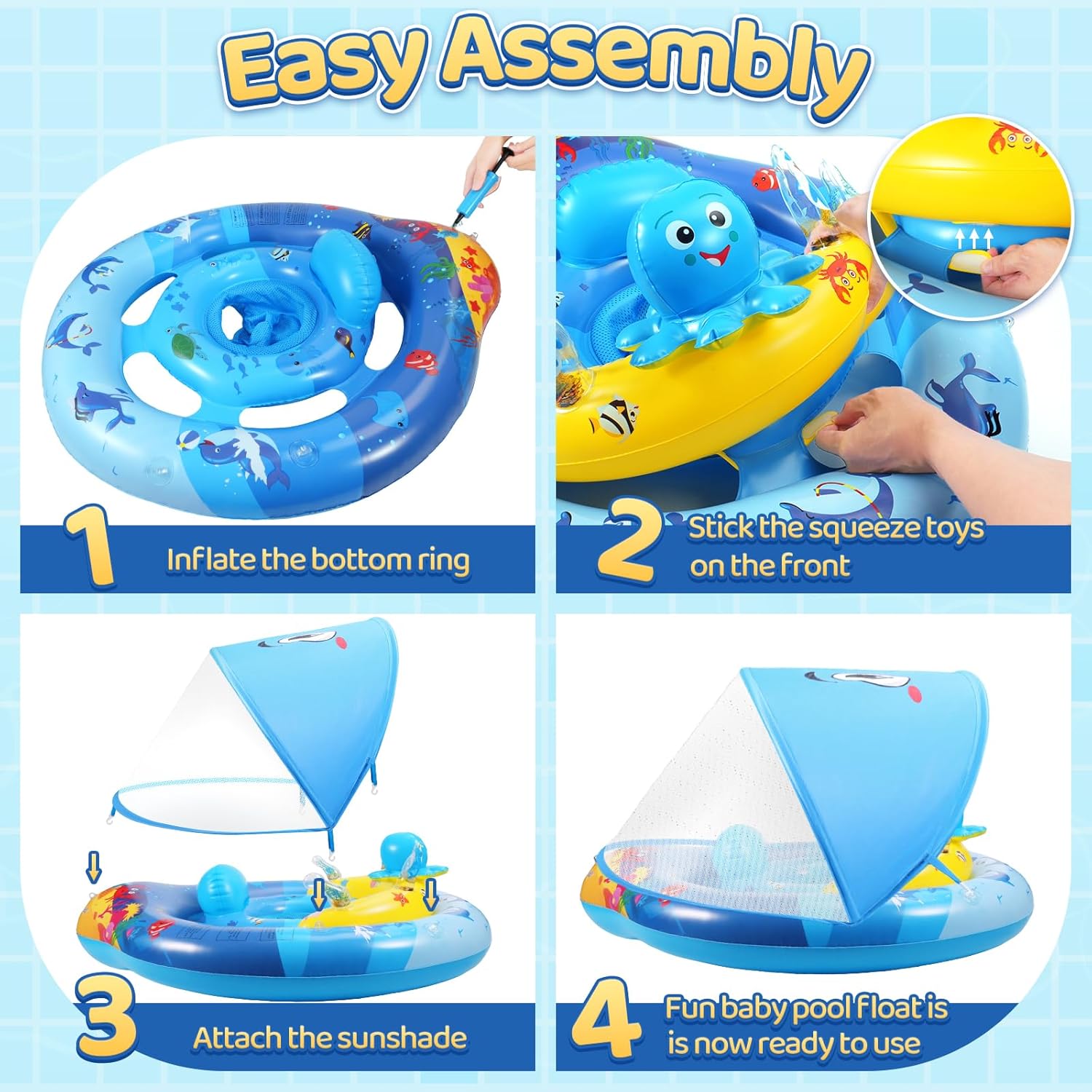 Easy Assembly

1 Inflate the bottom ring

2 Stick the squeeze toys on the front

3 Attach the sunshade

4 Fun baby pool float is is now ready to use