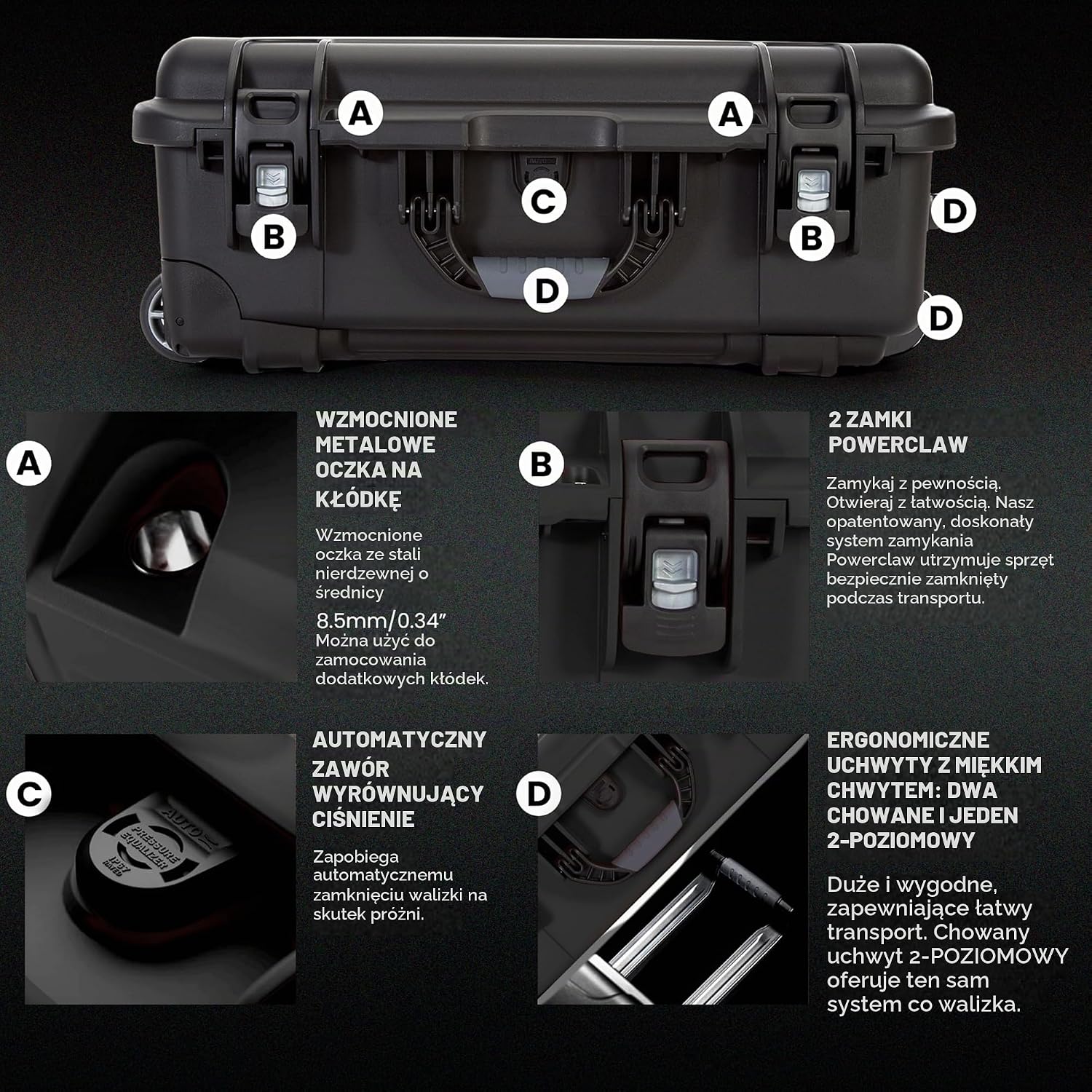 A

A

C

B

B

D

D

D

A

WZMOCNIONE METALOWE OCZKA NA KŁÓDKĘ

Wzmocnione oczka ze stali nierdzewnej o średnicy 8.5mm/0.34" Można użyć do zamocowania dodatkowych kłódek.

B

2 ZAMKI POWERCLAW

Zamykaj z pewnością. Otwieraj z łatwością. Nasz opatentowany, doskonały system zamykania Powerclaw utrzymuje sprzęt bezpiecznie zamknięty podczas transportu.

C

AUTOMATYCZNY ZAWÓR WYRÓWNUJĄCY CIŚNIENIE

Zapobiega automatycznemu zamknięciu walizki na skutek próżni.

D

ERGONOMICZNE UCHWYTY Z MIĘKKIM CHWYTEM: DWA CHOWANE I JEDEN 2-POZIOMOWY

Duże i wygodne, zapewniające łatwy transport. Chowany uchwyt 2-POZIOMOWY oferuje ten sam system co walizka.