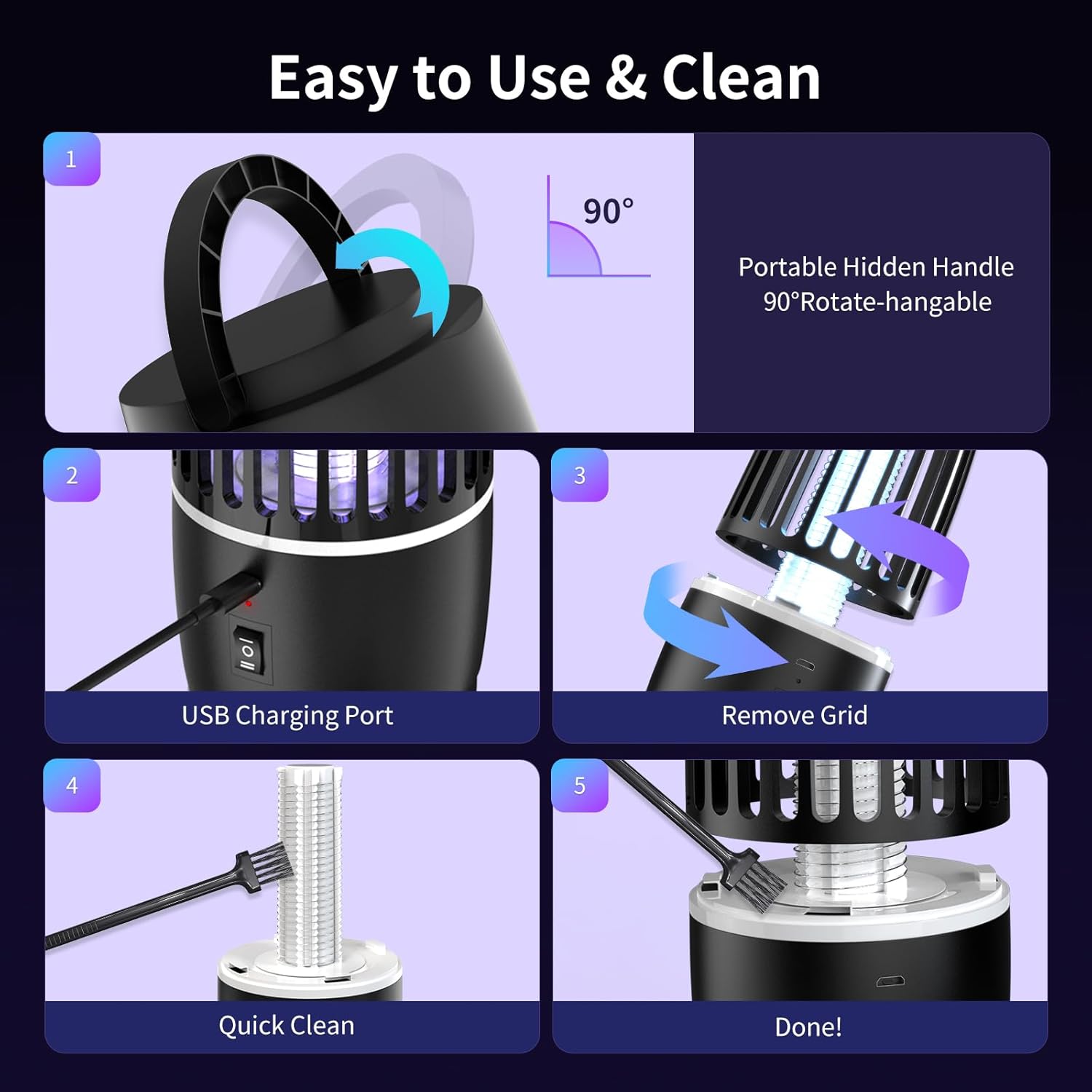 Easy to Use & Clean

1

90°

Portable Hidden Handle
90°Rotate-hangable

2

USB Charging Port

3

Remove Grid

4

Quick Clean

5

Done!