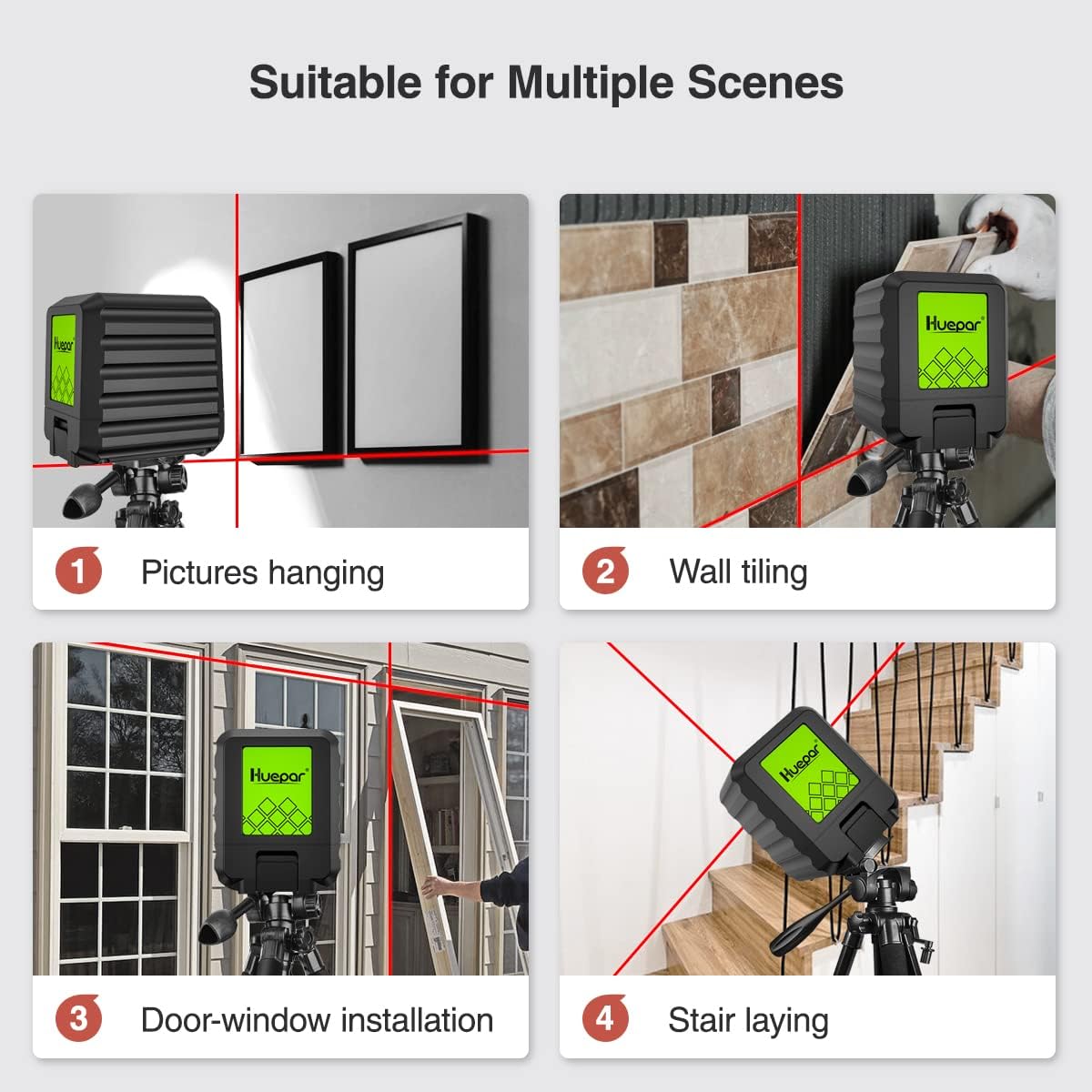 Suitable for Multiple Scenes

Huepar

1 Pictures hanging

Huepar

2 Wall tiling

Huepar

3 Door-window installation

Huepar

4 Stair laying