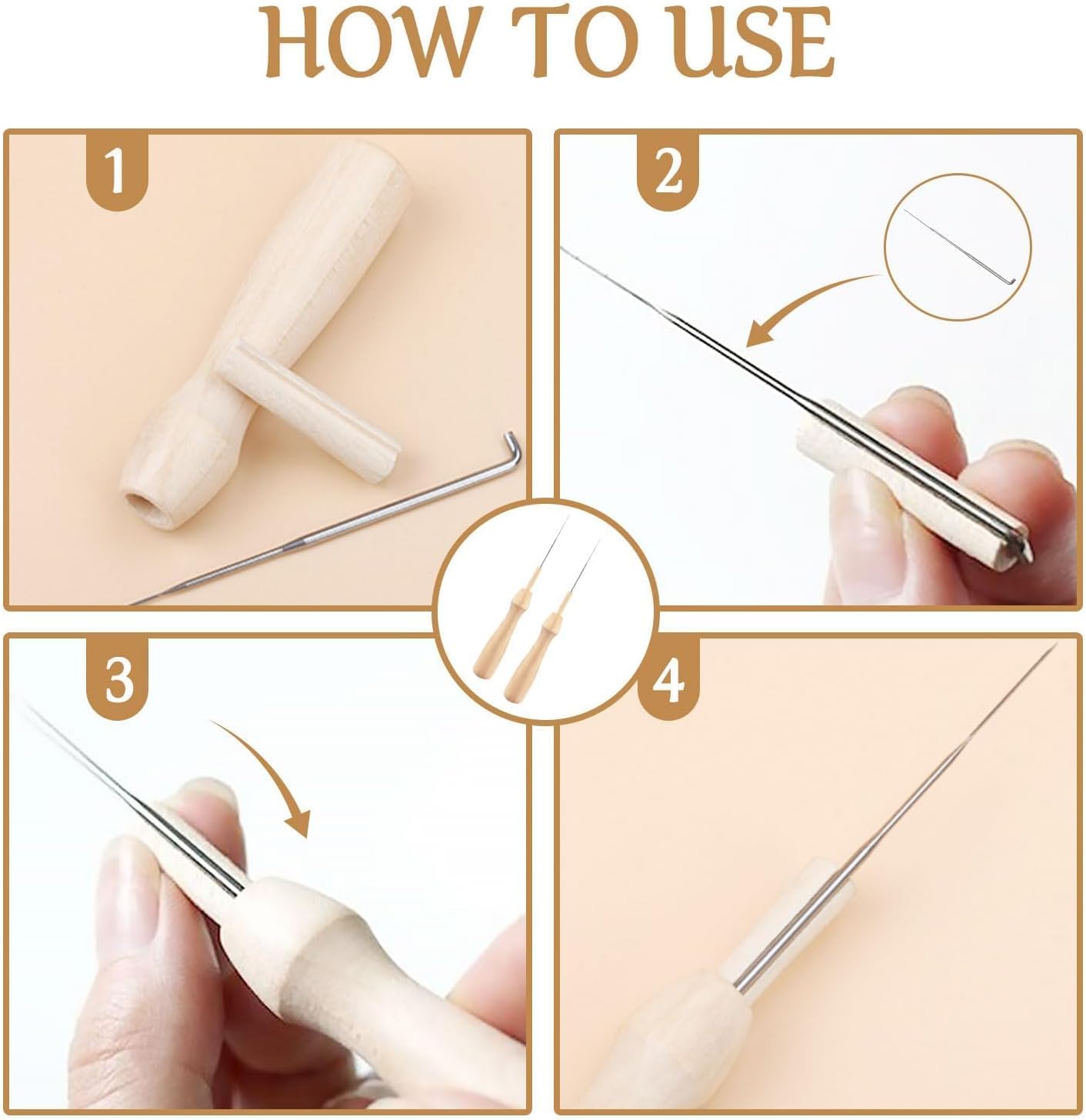 HOW TO USE

1

2

3

4