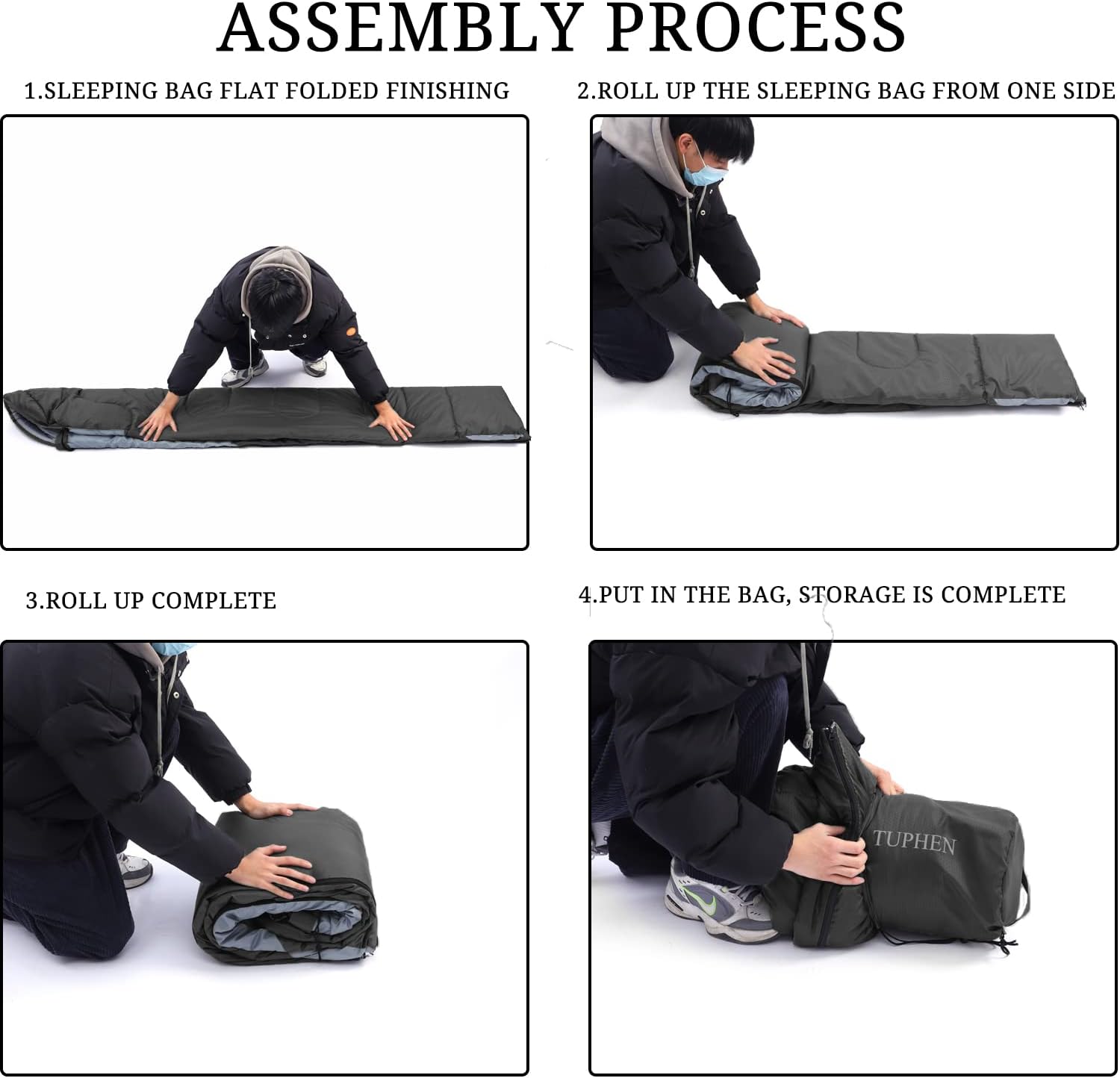 ASSEMBLY PROCESS

1.SLEEPING BAG FLAT FOLDED FINISHING

2.ROLL UP THE SLEEPING BAG FROM ONE SIDE

3.ROLL UP COMPLETE

4.PUT IN THE BAG, STORAGE IS COMPLETE

TUPHEN