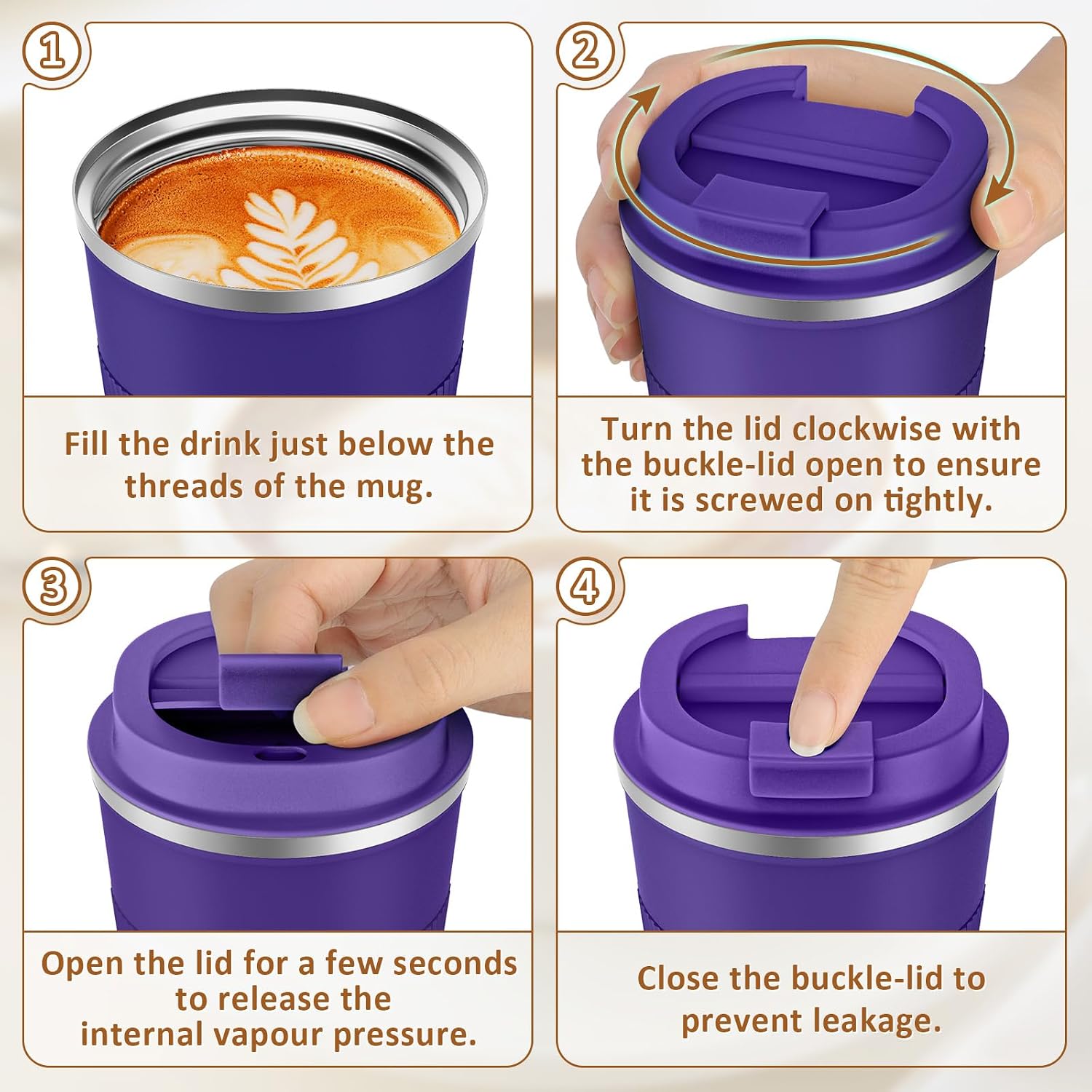 ①

Fill the drink just below the threads of the mug.

②

Turn the lid clockwise with the buckle-lid open to ensure it is screwed on tightly.

③

Open the lid for a few seconds to release the internal vapour pressure.

④

Close the buckle-lid to prevent leakage.