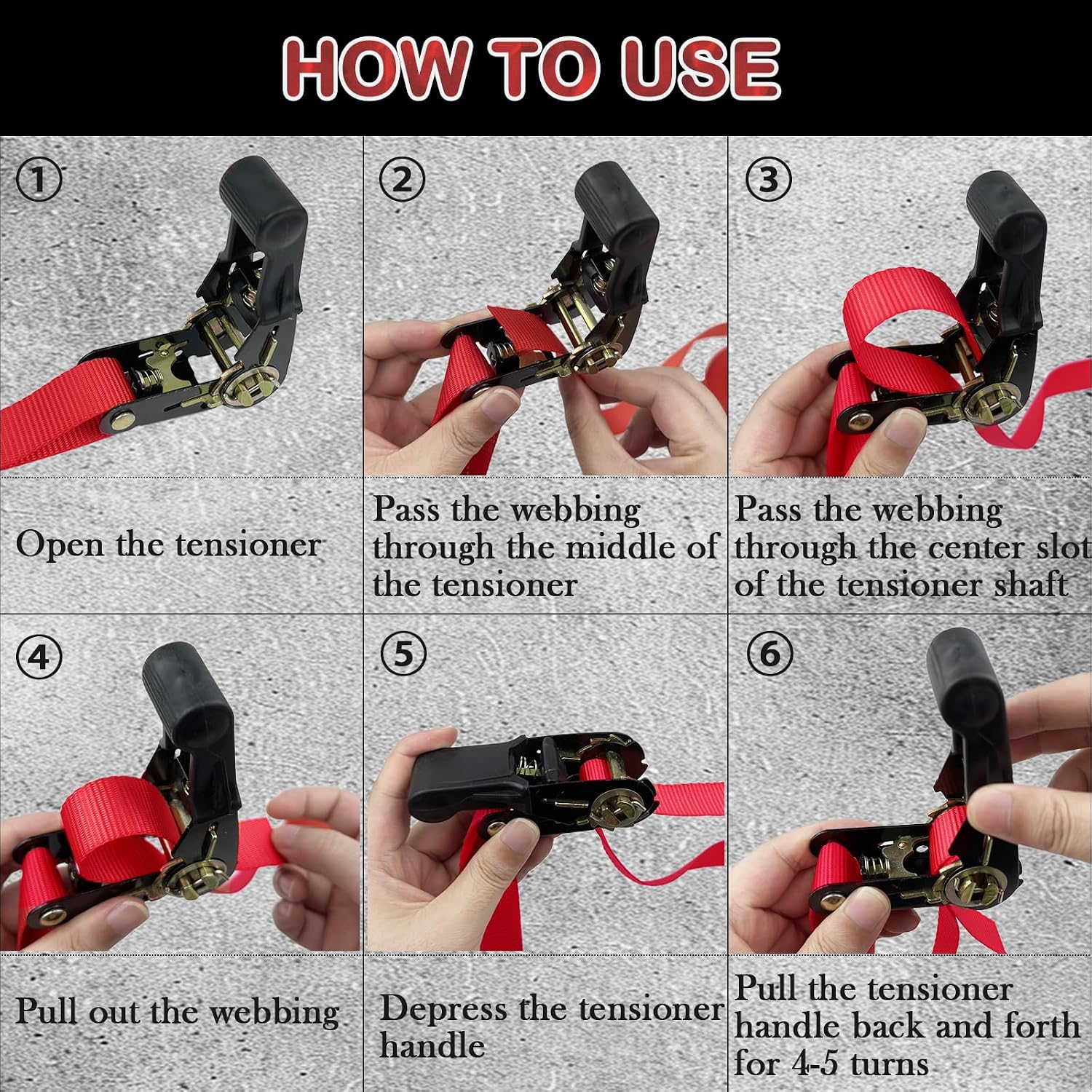 HOW TO USE

①

Open the tensioner

②

Pass the webbing through the middle of the tensioner

③

Pass the webbing through the center slot of the tensioner shaft

④

Pull out the webbing

⑤

Depress the tensioner handle

⑥

Pull the tensioner handle back and forth for 4-5 turns