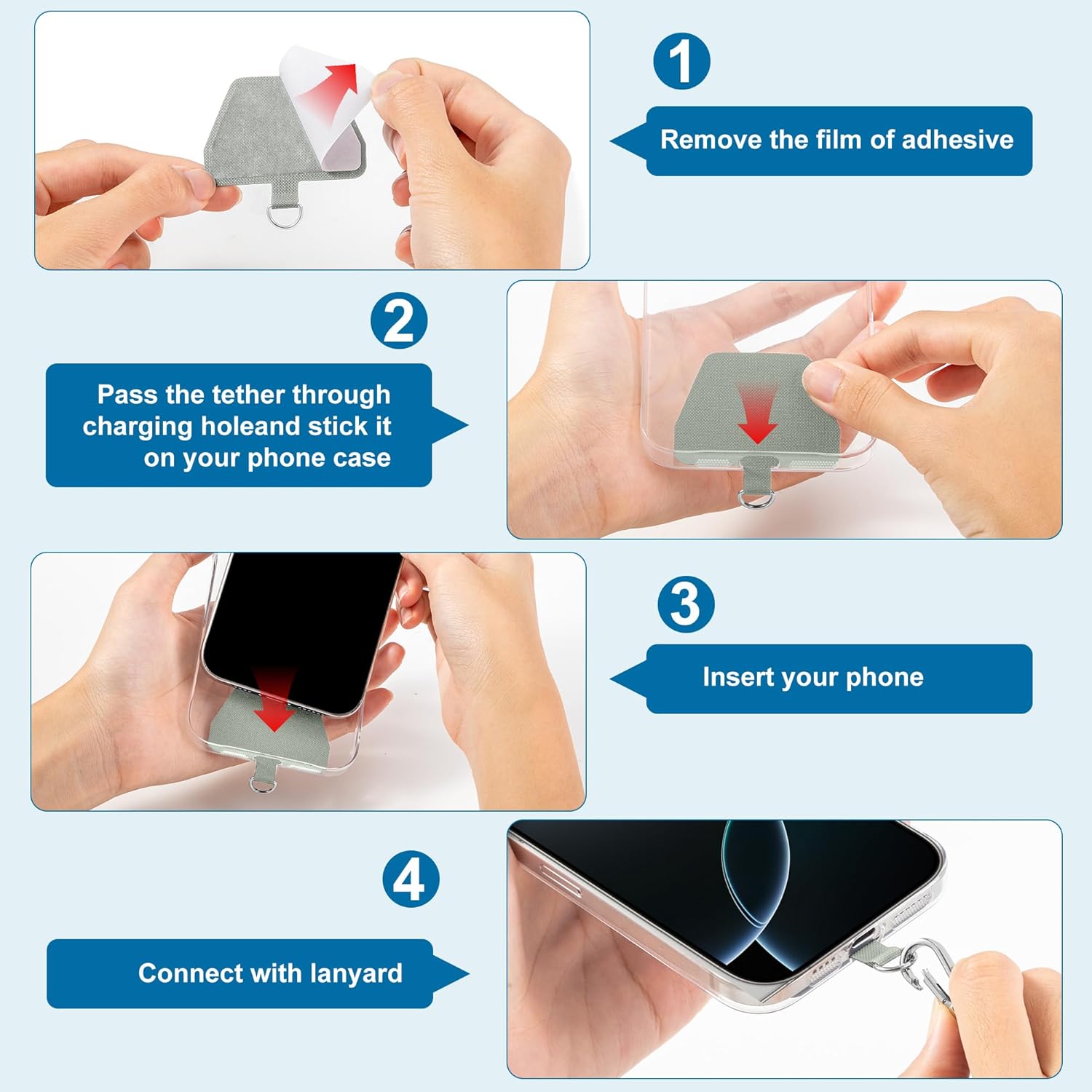 1

Remove the film of adhesive

2

Pass the tether through charging holeand stick it on your phone case

3

Insert your phone

4

Connect with lanyard