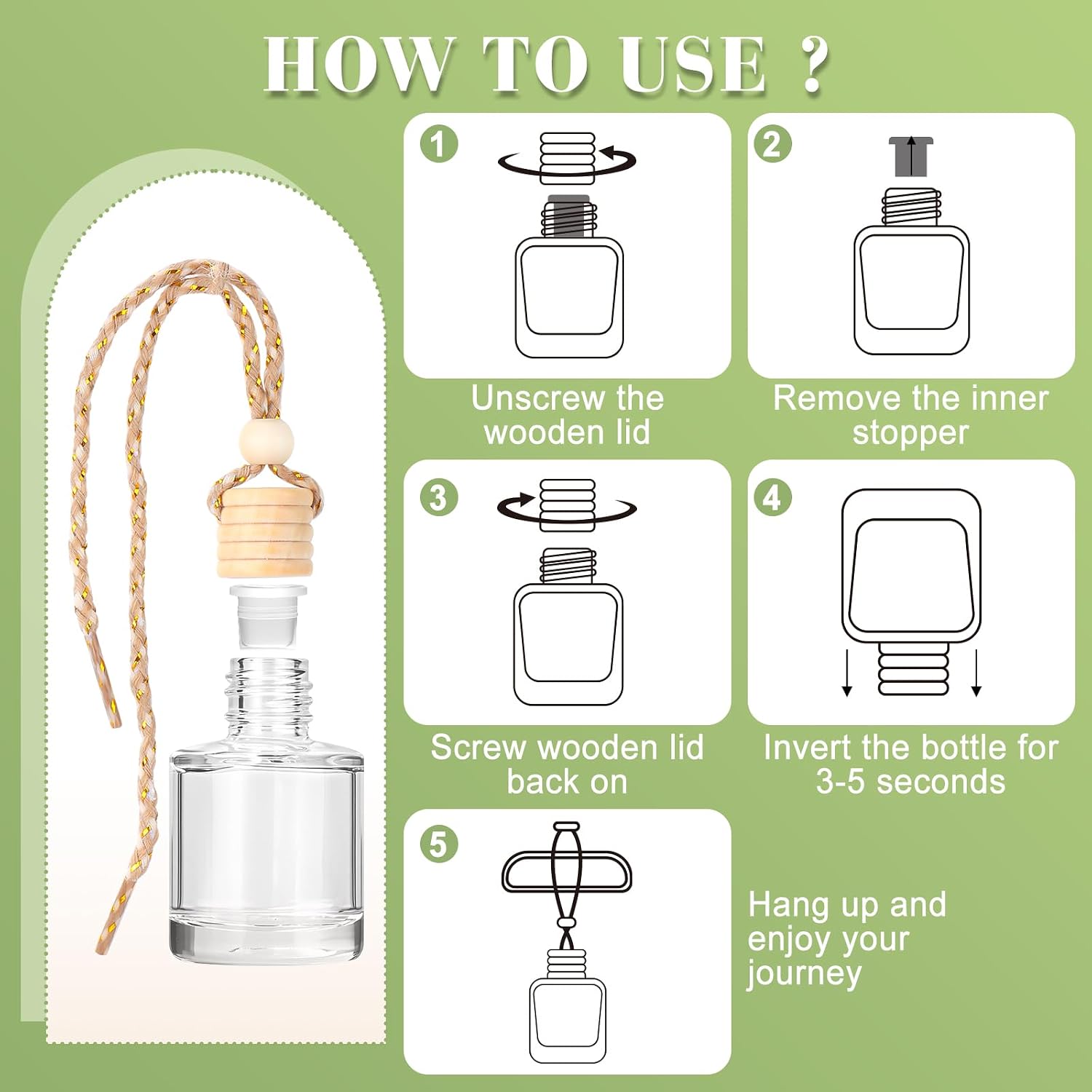 HOW TO USE ?

1

Unscrew the wooden lid

2

Remove the inner stopper

3

Screw wooden lid back on

4

Invert the bottle for 3-5 seconds

5

Hang up and enjoy your journey