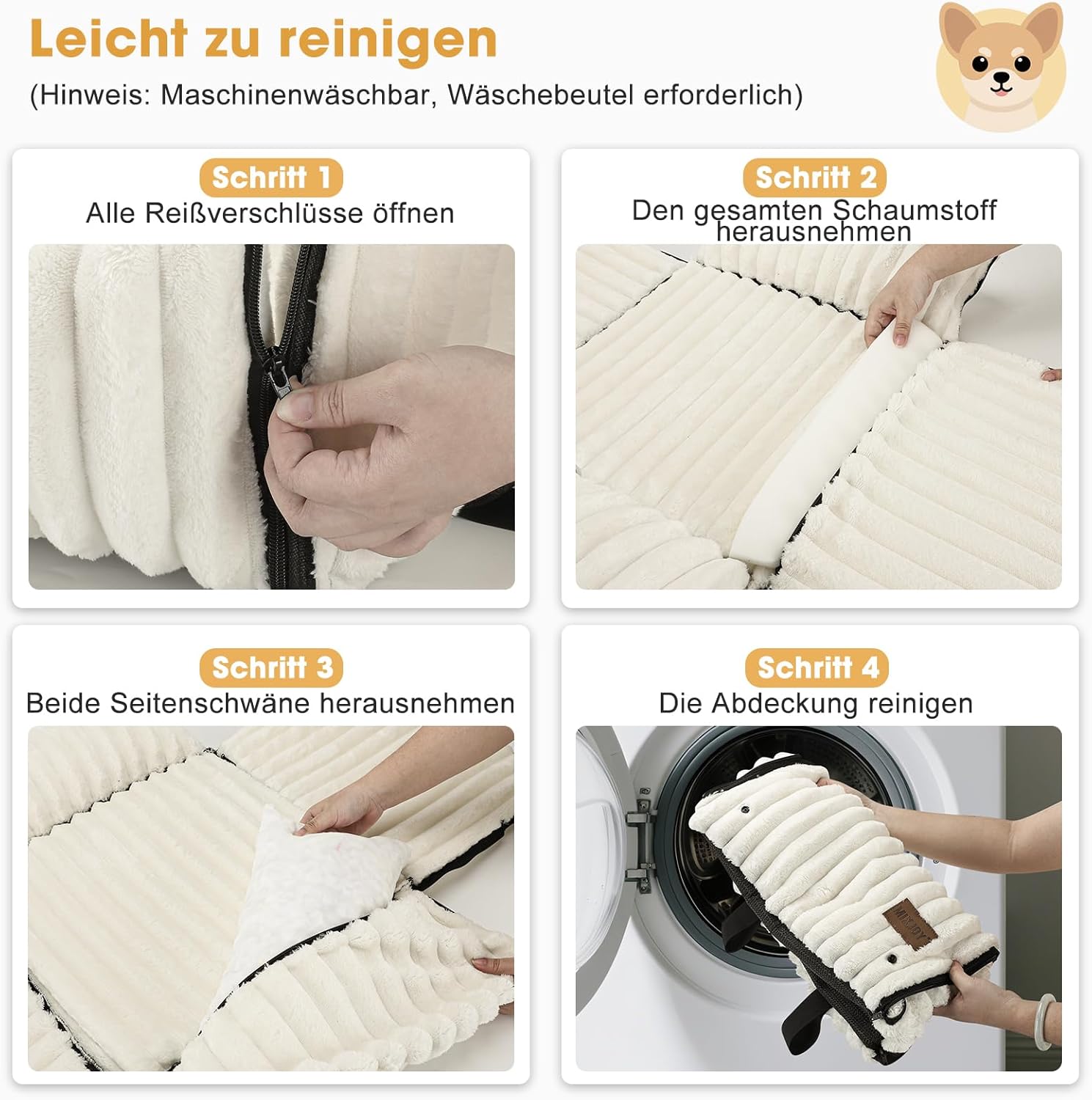 Leicht zu reinigen

(Hinweis: Maschinenwäschbar, Wäschebeutel erforderlich)

Schritt 1
Alle Reißverschlüsse öffnen

Schritt 2
Den gesamten Schaumstoff herausnehmen

Schritt 3
Beide Seitenschwäne herausnehmen

Schritt 4
Die Abdeckung reinigen

MIXJOY