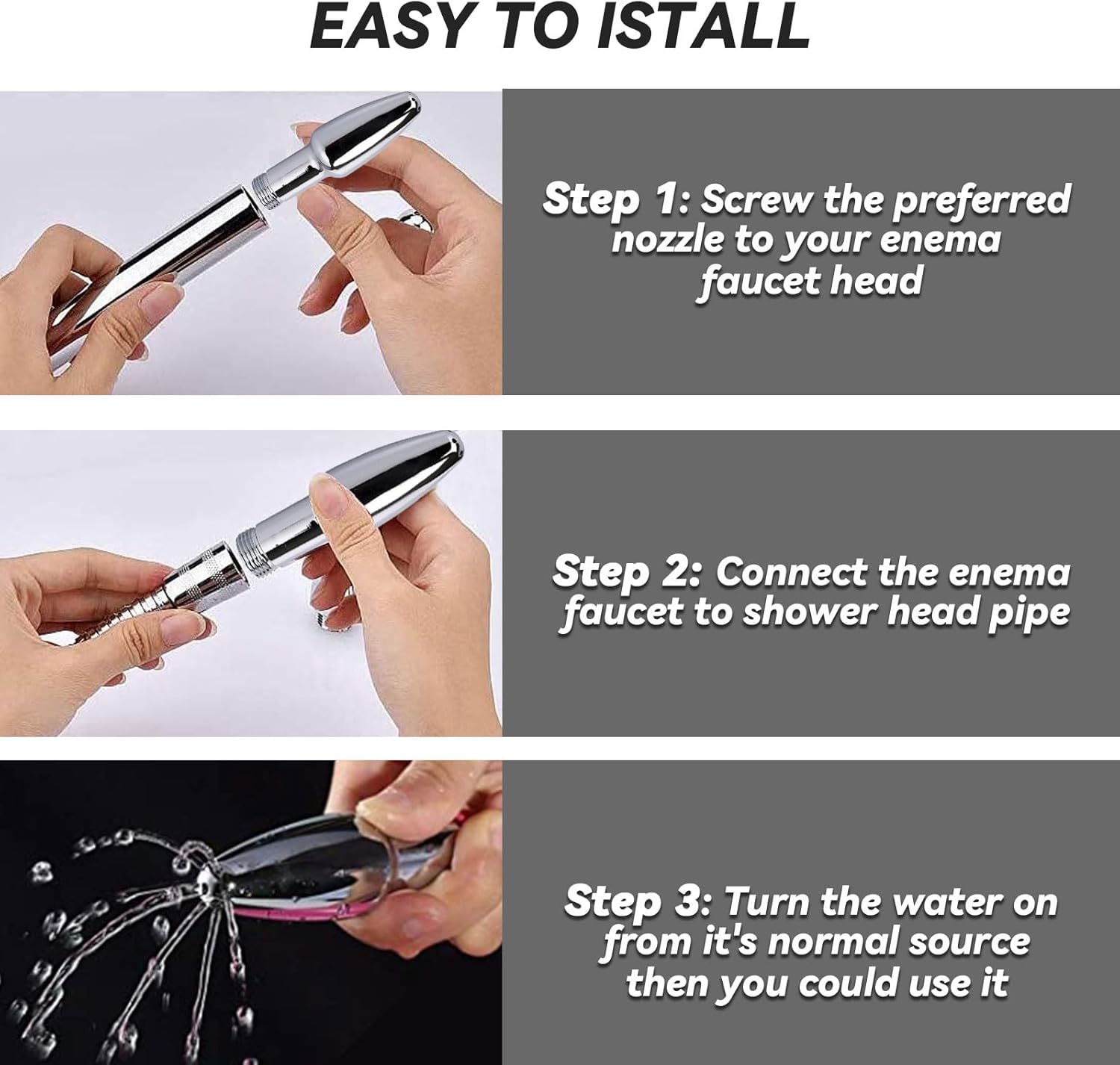 EASY TO ISTALL

Step 1: Screw the preferred nozzle to your enema faucet head

Step 2: Connect the enema faucet to shower head pipe

Step 3: Turn the water on from it's normal source then you could use it