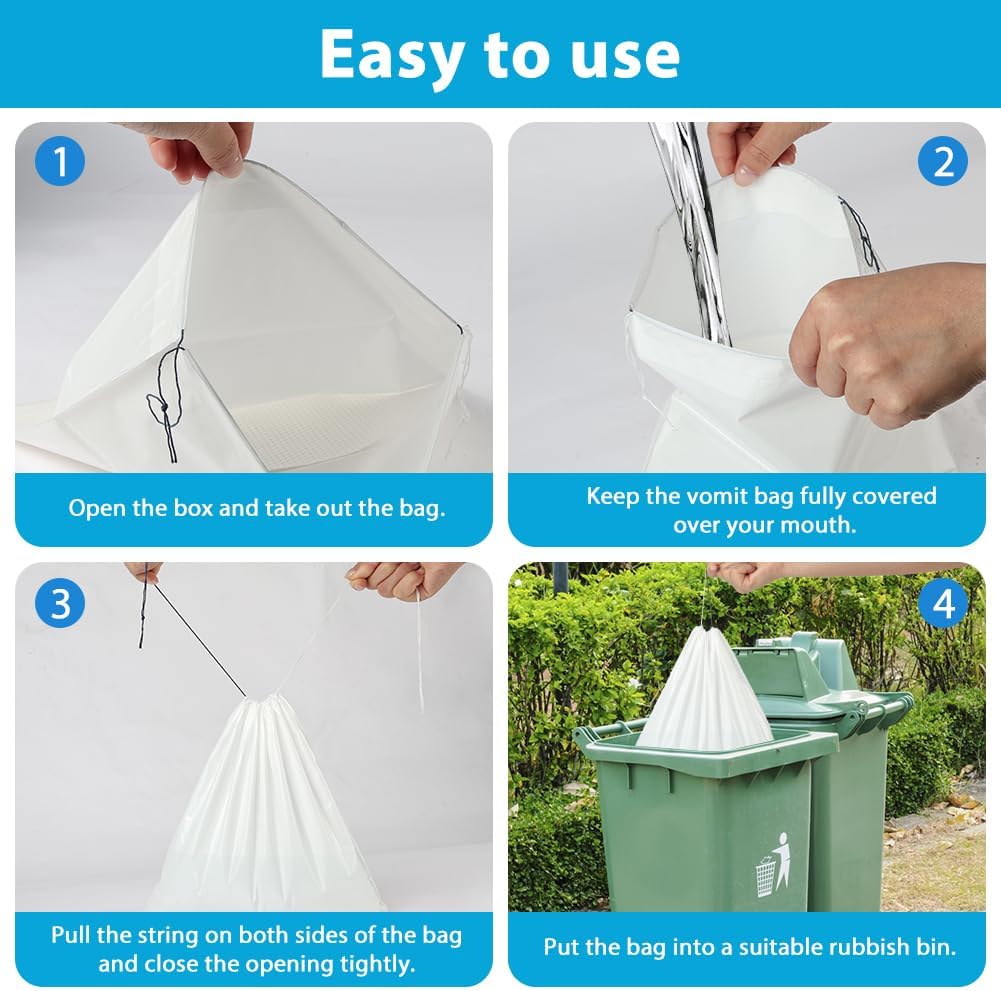 Easy to use

1

Open the box and take out the bag.

2

Keep the vomit bag fully covered over your mouth.

3

Pull the string on both sides of the bag and close the opening tightly.

4

Put the bag into a suitable rubbish bin.