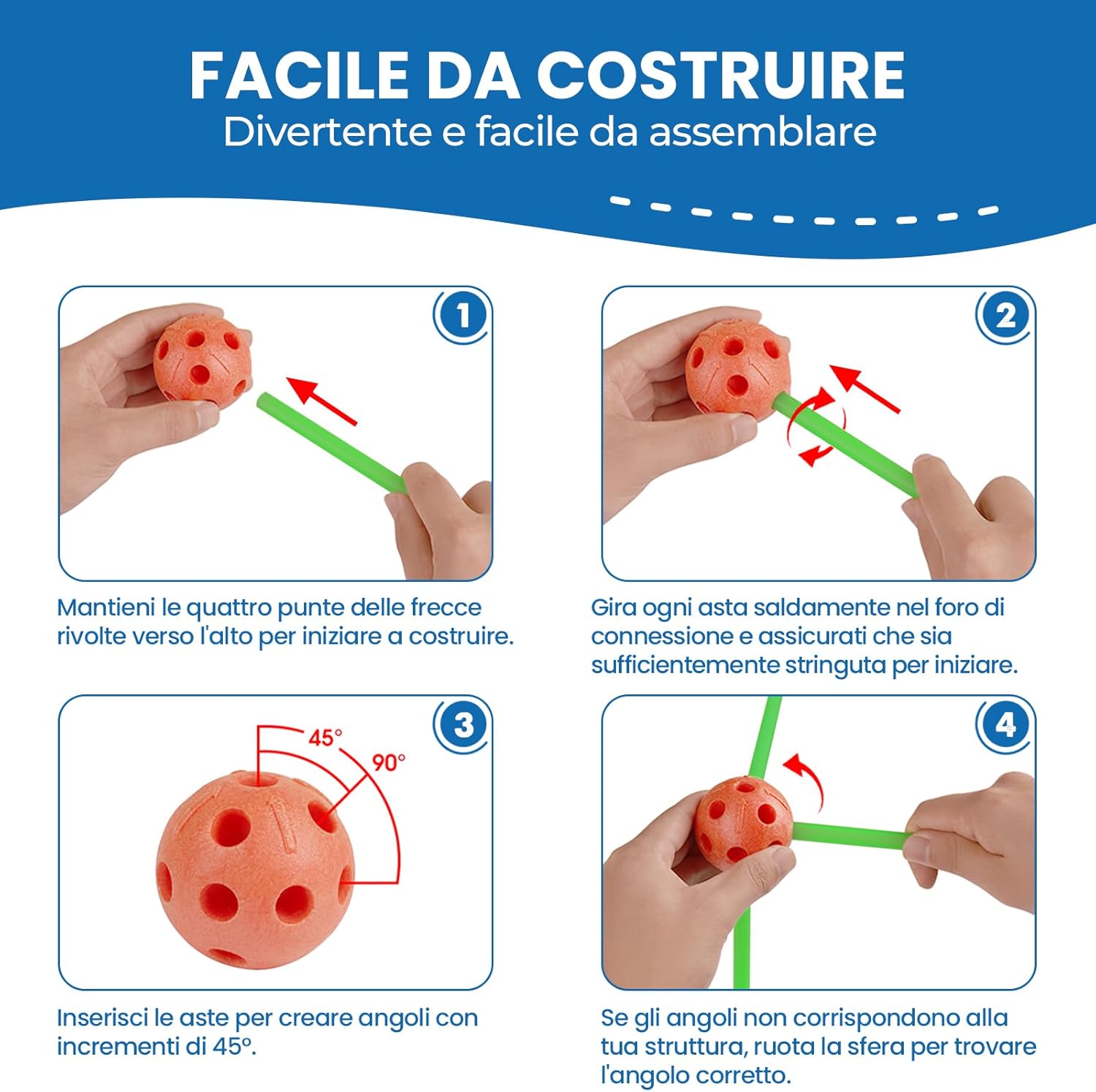 FACILE DA COSTRUIRE
Divertente e facile da assemblare

1

Mantieni le quattro punte delle frecce rivolte verso l'alto per iniziare a costruire.

2

Gira ogni asta saldamente nel foro di connessione e assicurati che sia sufficientemente stringuta per iniziare.

3

45°

90°

Inserisci le aste per creare angoli con incrementi di 45°.

4

Se gli angoli non corrispondono alla tua struttura, ruota la sfera per trovare l'angolo corretto.