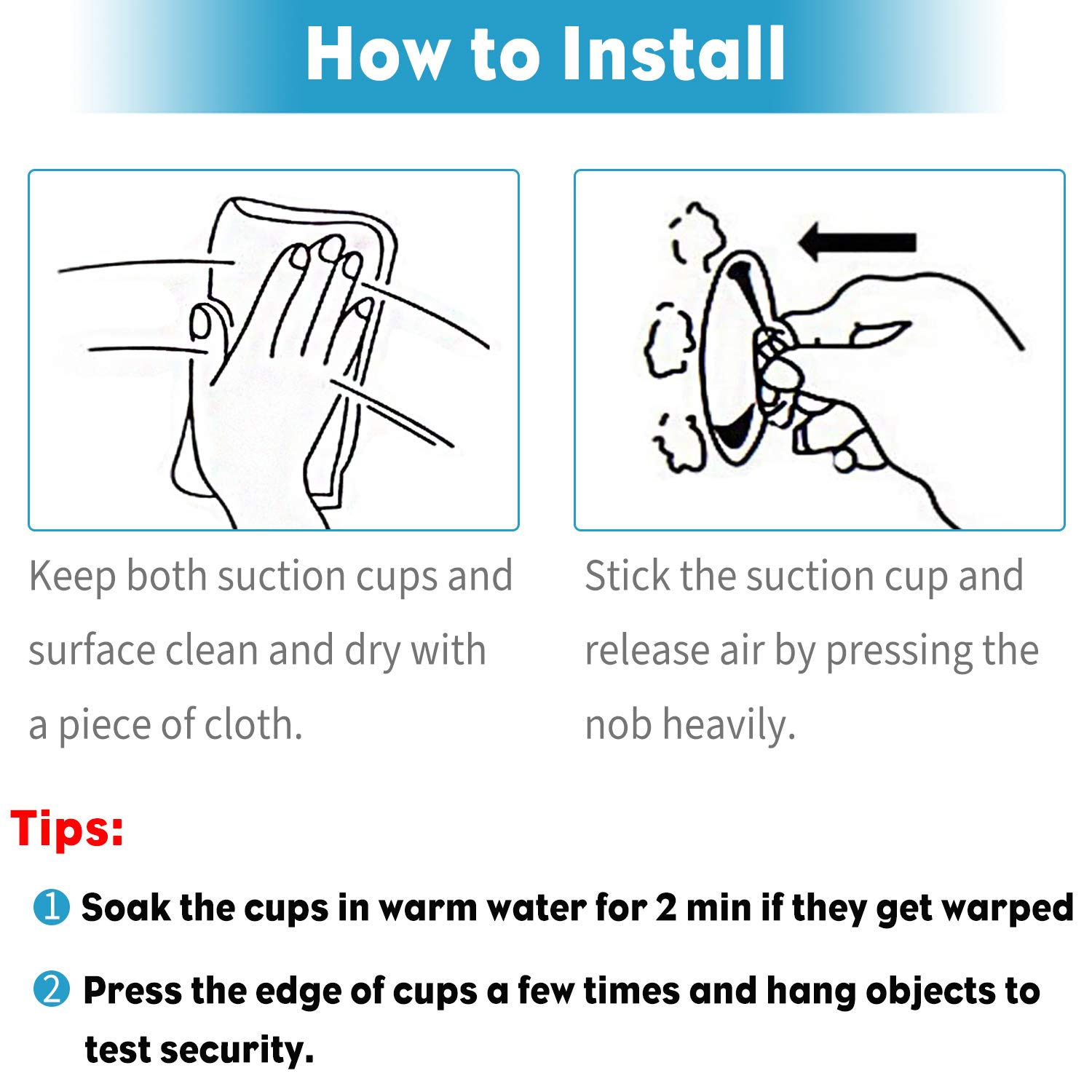 How to Install

Keep both suction cups and surface clean and dry with a piece of cloth.

Stick the suction cup and release air by pressing the nob heavily.

Tips:

❶ Soak the cups in warm water for 2 min if they get warped

❷ Press the edge of cups a few times and hang objects to test security.