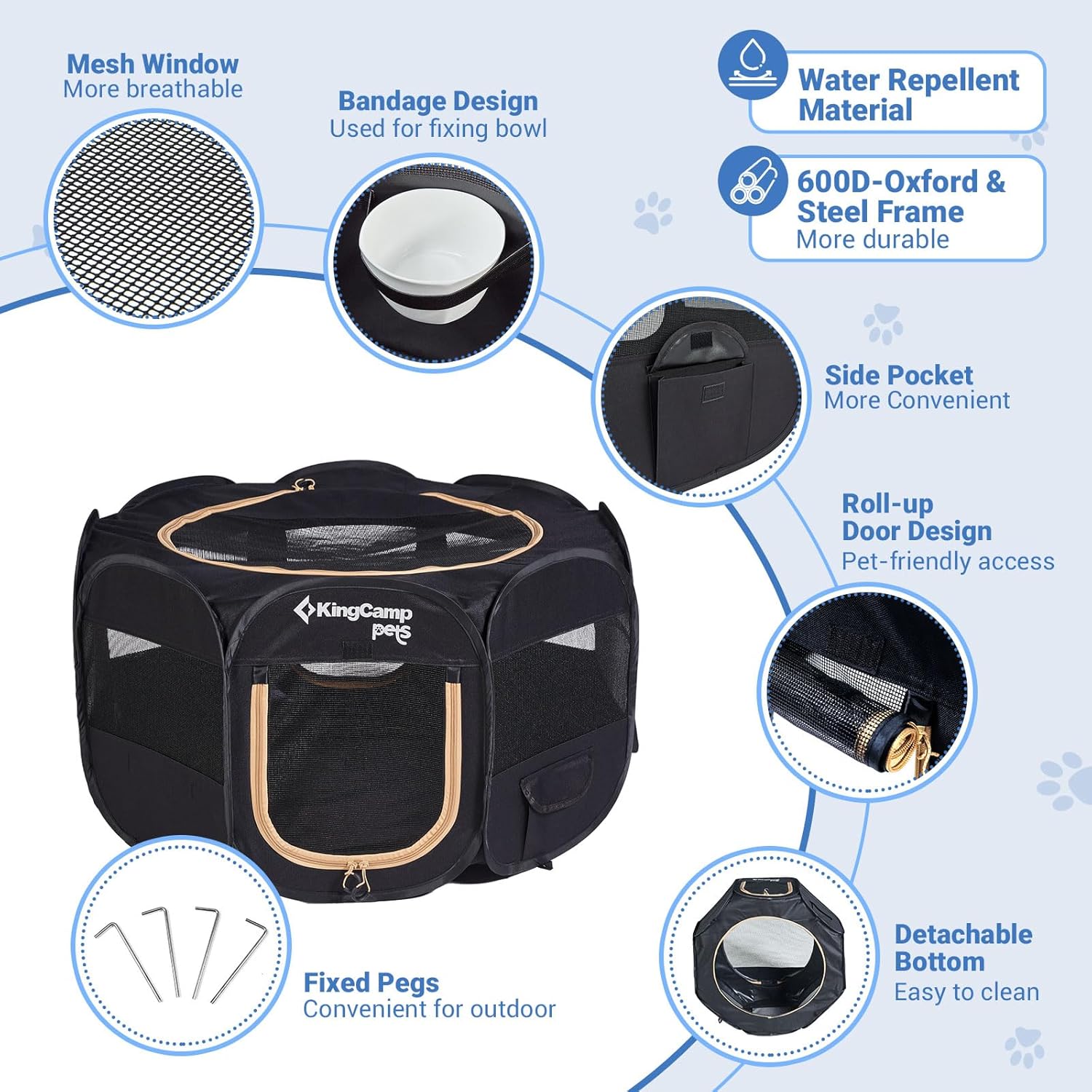 Mesh Window
More breathable

Bandage Design
Used for fixing bowl

Water Repellent Material

600D-Oxford & Steel Frame
More durable

Side Pocket
More Convenient

Roll-up Door Design
Pet-friendly access

KingCamp pets

Fixed Pegs
Convenient for outdoor

Detachable Bottom
Easy to clean