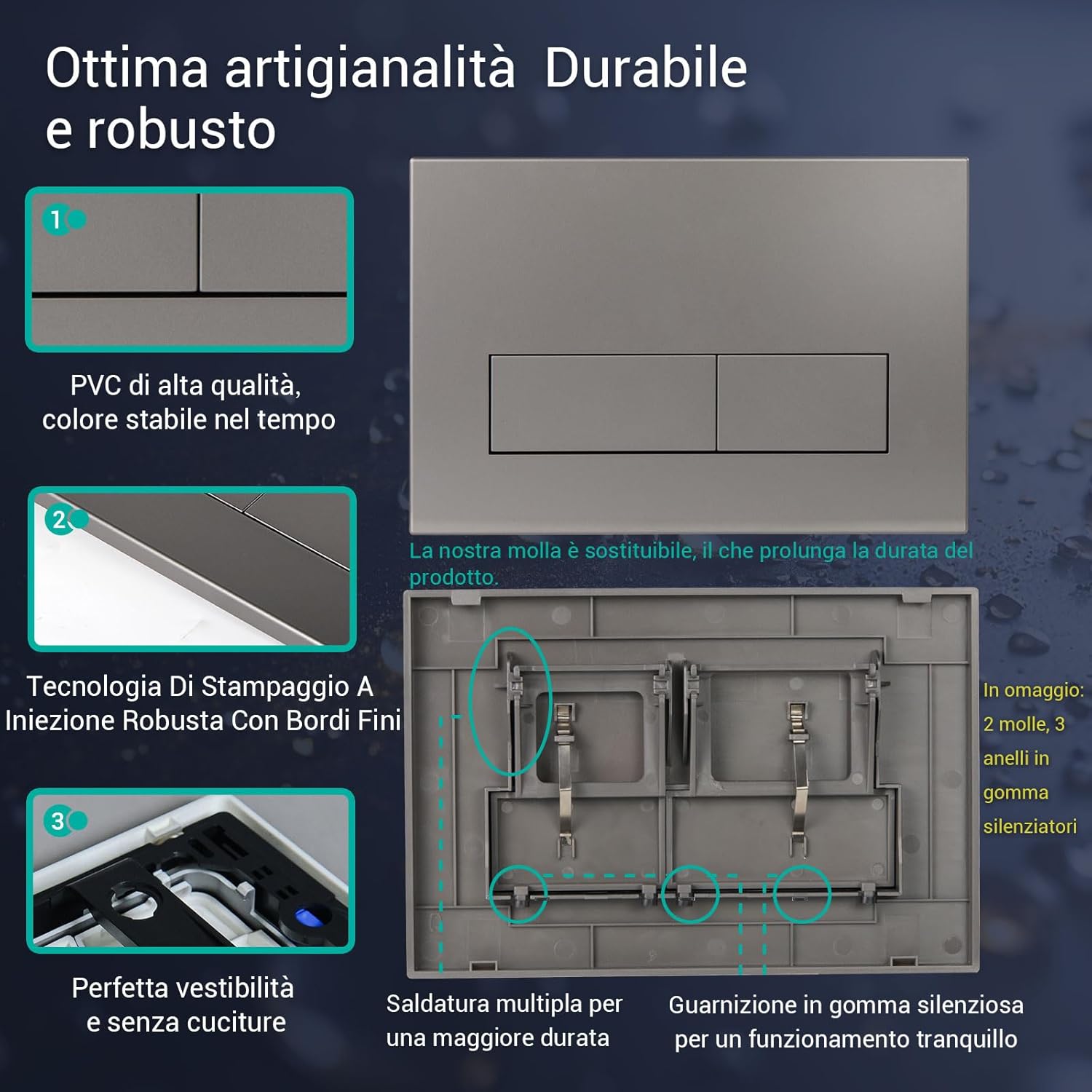 Ottima artigianalità Durabile e robusto

1

PVC di alta qualità, colore stabile nel tempo

2

Tecnologia Di Stampaggio A Iniezione Robusta Con Bordi Fini

3

Perfetta vestibilità e senza cuciture

La nostra molla è sostituibile, il che prolunga la durata del prodotto.

In omaggio: 2 molle, 3 anelli in gomma silenziatori

Saldatura multipla per una maggiore durata

Guarnizione in gomma silenziosa per un funzionamento tranquillo