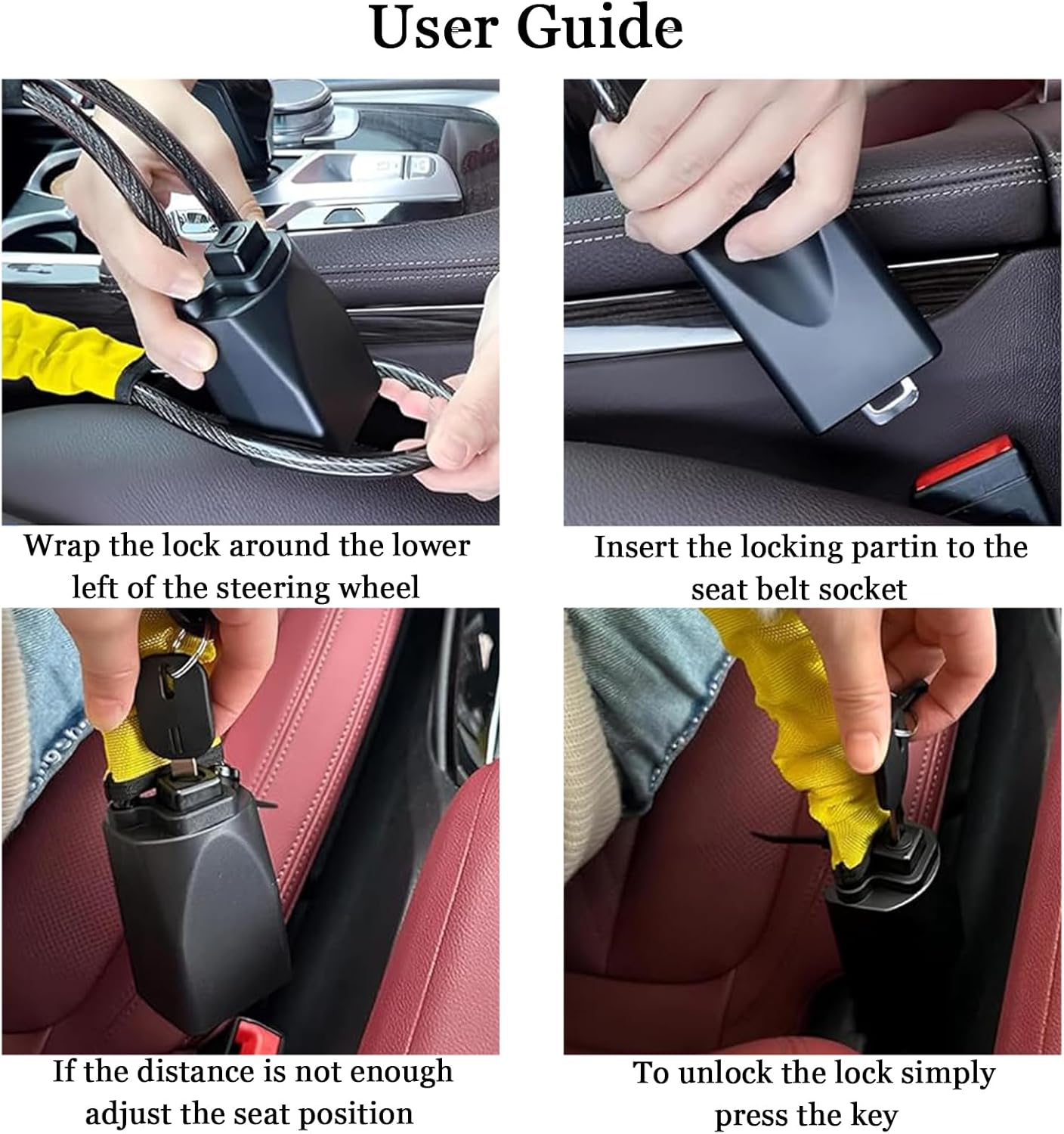 User Guide

Wrap the lock around the lower left of the steering wheel

Insert the locking partin to the seat belt socket

If the distance is not enough adjust the seat position

To unlock the lock simply press the key