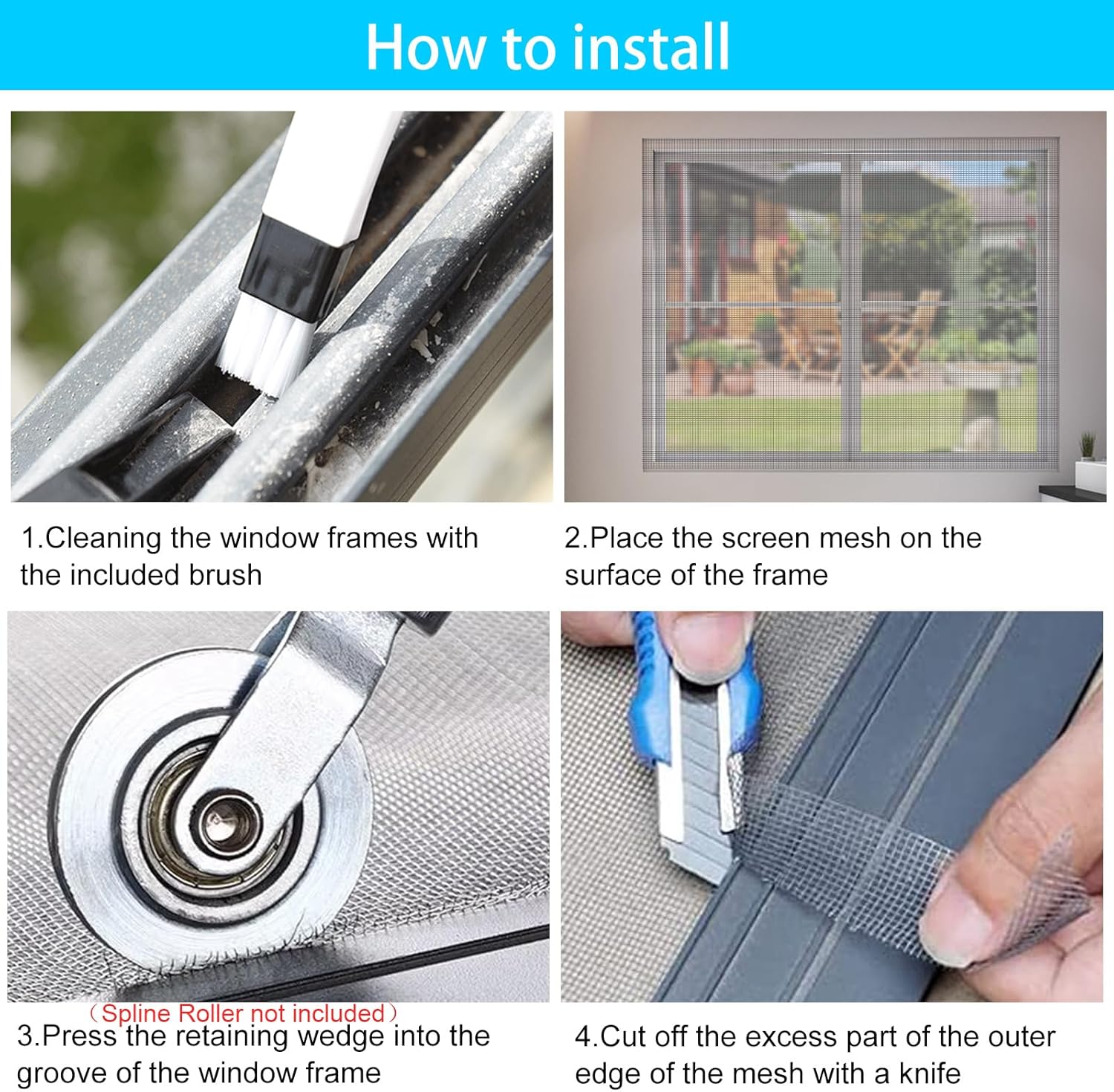 How to install

1.Cleaning the window frames with the included brush

2.Place the screen mesh on the surface of the frame

（Spline Roller not included）

3.Press the retaining wedge into the groove of the window frame

4.Cut off the excess part of the outer edge of the mesh with a knife