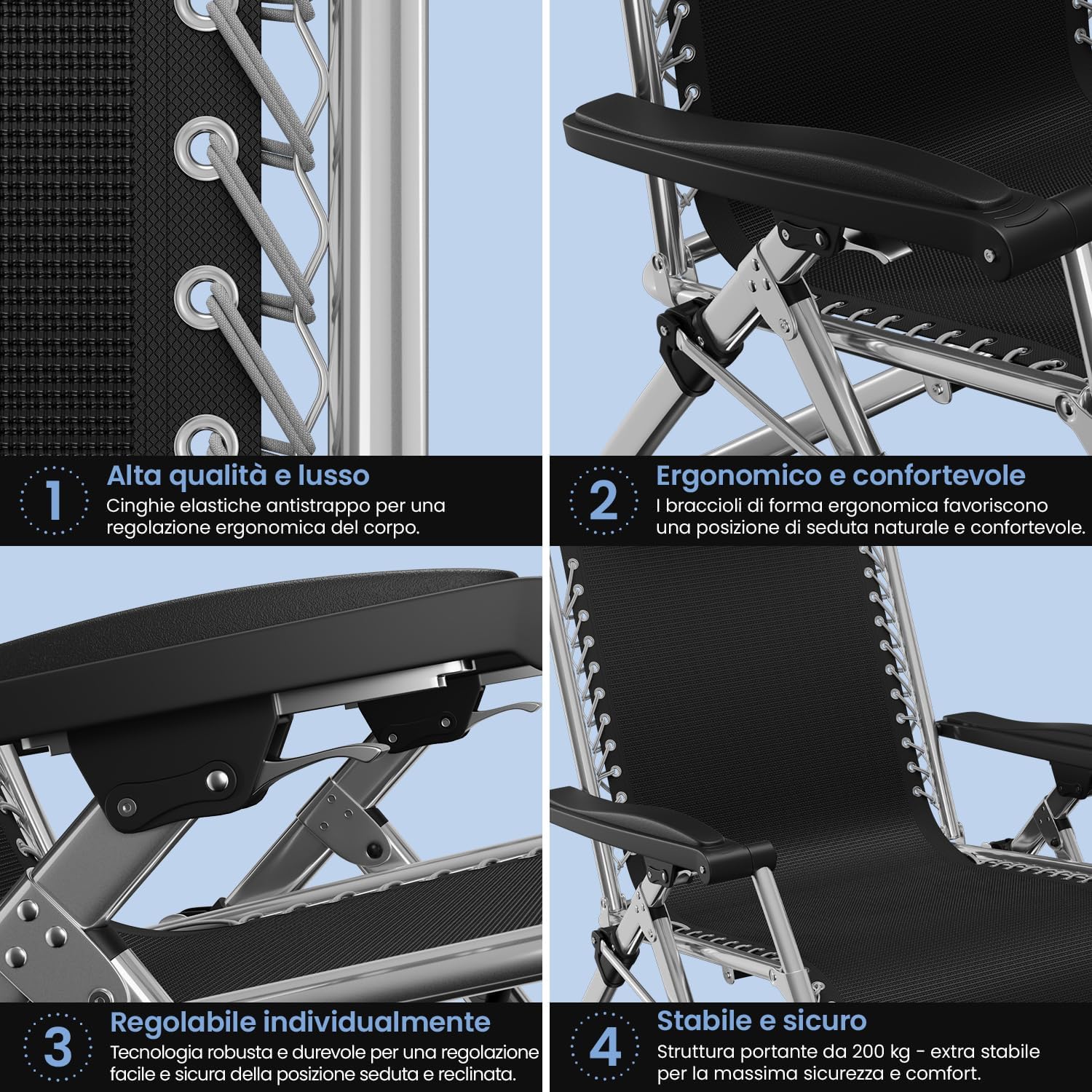 1
Alta qualità e lusso
Cinghie elastiche antistrappo per una regolazione ergonomica del corpo.

2
Ergonomico e confortevole
I braccioli di forma ergonomica favoriscono una posizione di seduta naturale e confortevole.

3
Regolabile individualmente
Tecnologia robusta e durevole per una regolazione facile e sicura della posizione seduta e reclinata.

4
Stabile e sicuro
Struttura portante da 200 kg - extra stabile per la massima sicurezza e comfort.