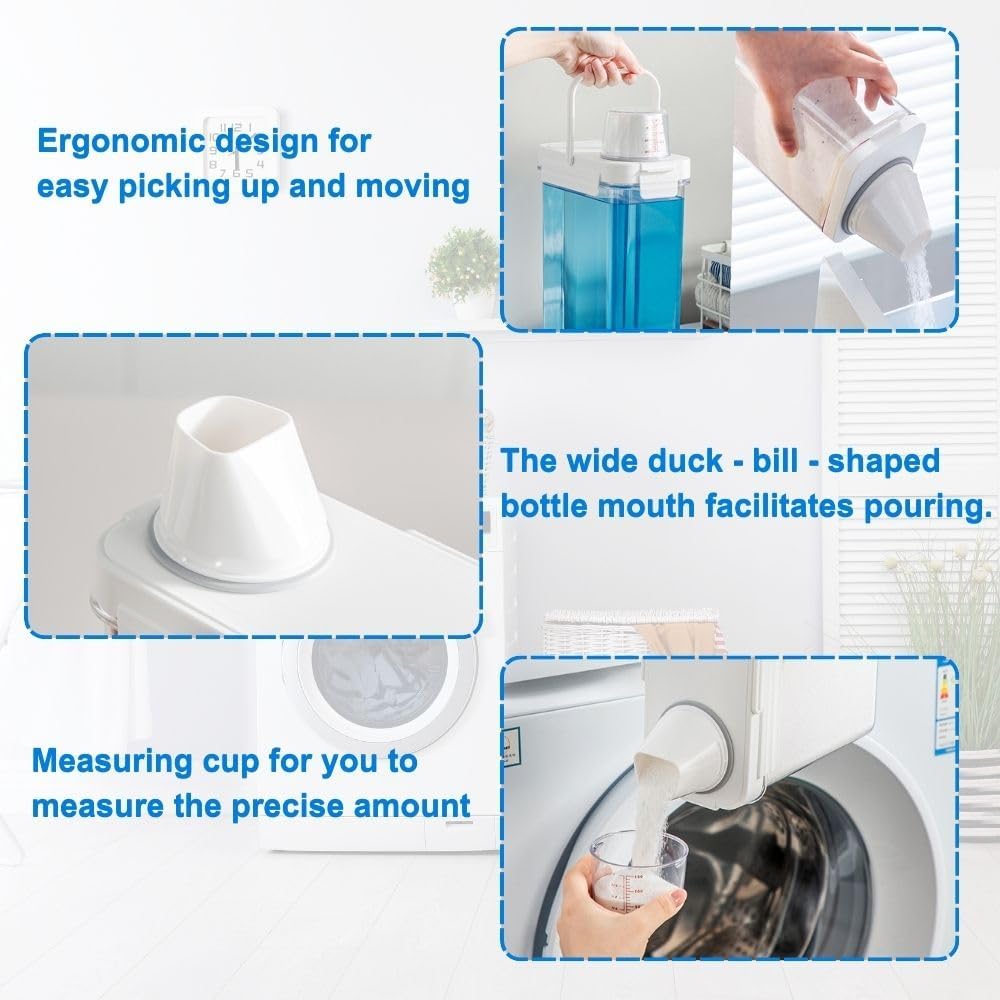 Ergonomic design for easy picking up and moving

The wide duck - bill - shaped bottle mouth facilitates pouring.

Measuring cup for you to measure the precise amount