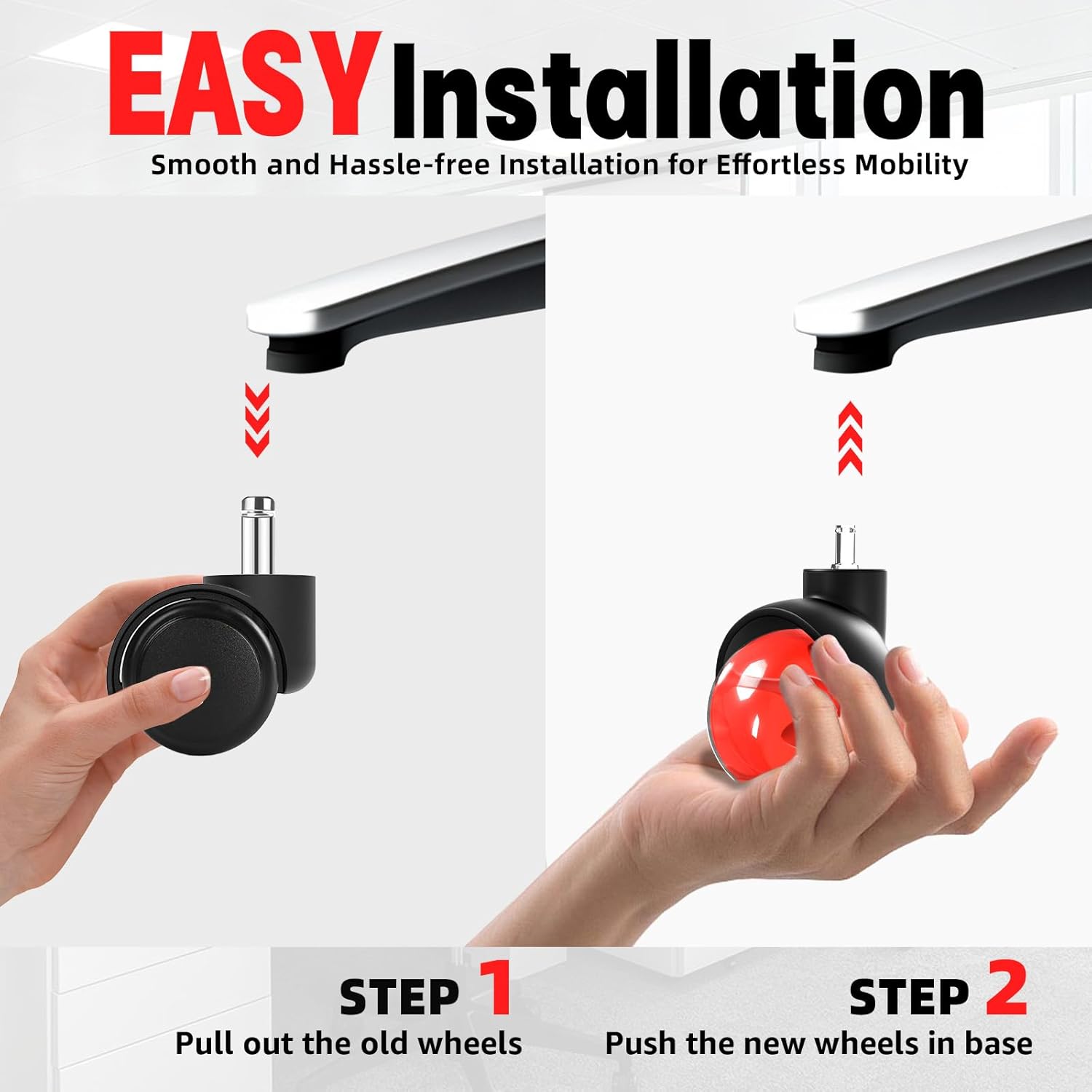 EASY Installation

Smooth and Hassle-free Installation for Effortless Mobility

STEP 1
Pull out the old wheels

STEP 2
Push the new wheels in base