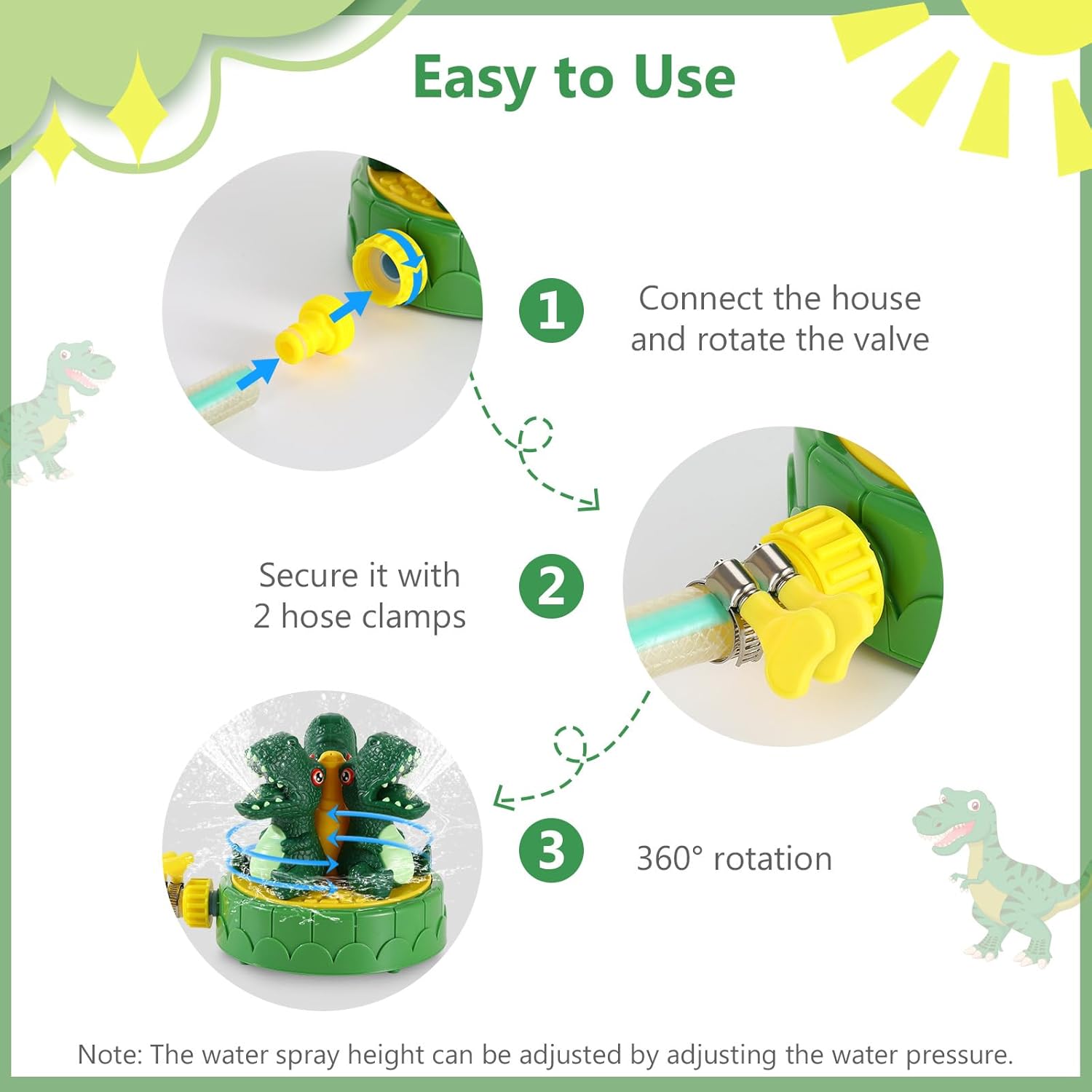 Easy to Use

1

Connect the house and rotate the valve

Secure it with 2 hose clamps

2

3

360° rotation

Note: The water spray height can be adjusted by adjusting the water pressure.