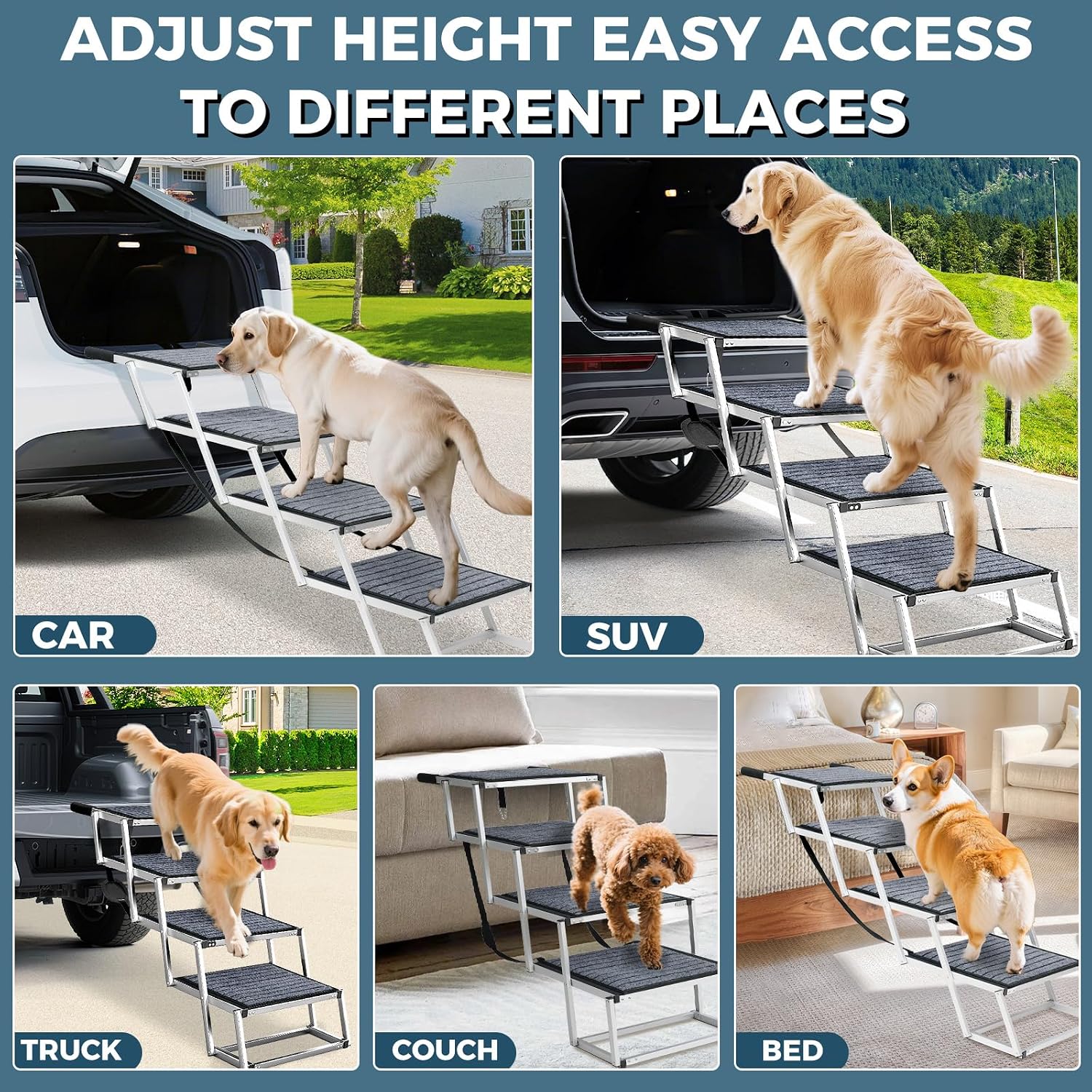 ADJUST HEIGHT EASY ACCESS TO DIFFERENT PLACES

CAR

SUV

TRUCK

COUCH

BED