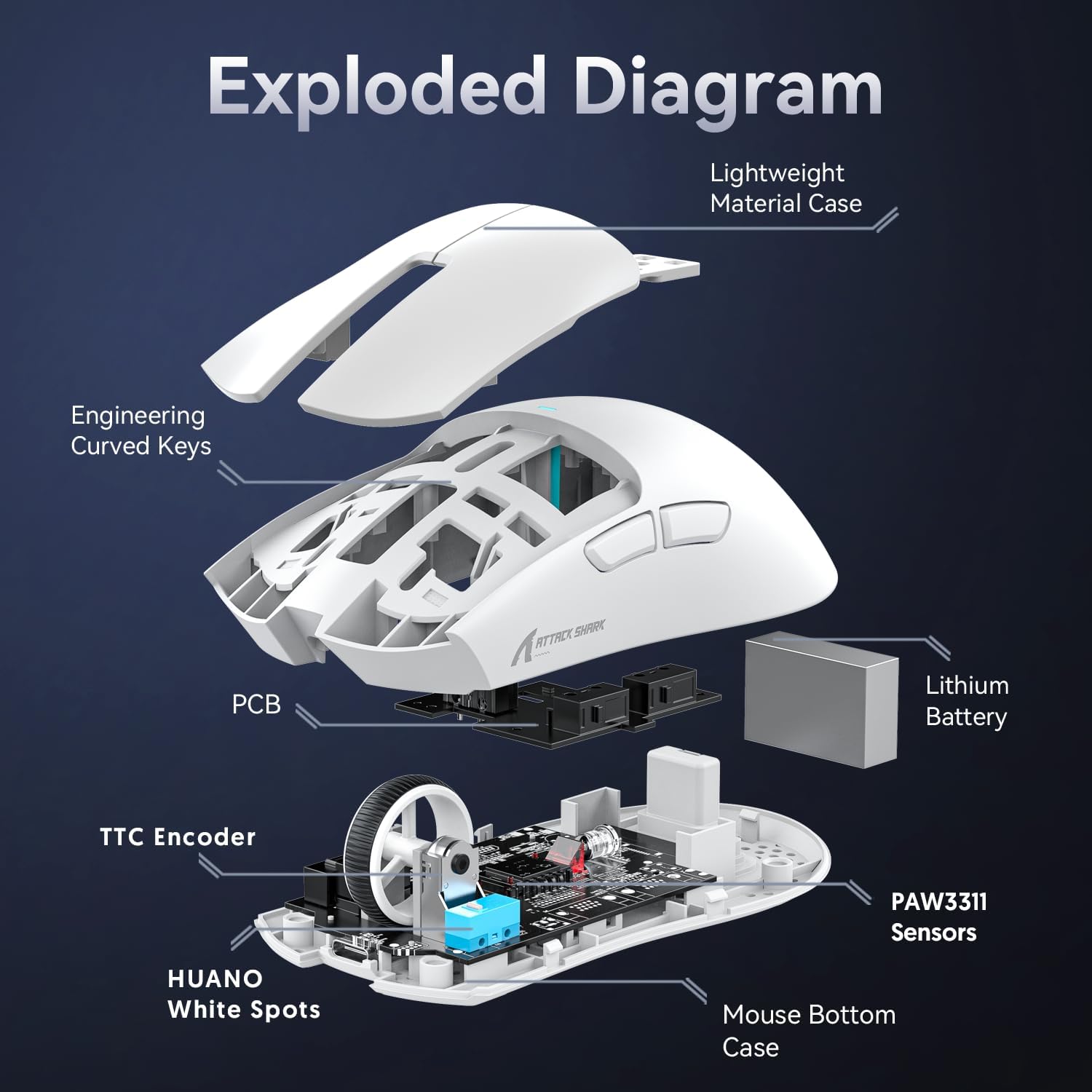 Exploded Diagram

Lightweight Material Case

Engineering Curved Keys

ATTACK SHARK

PCB

Lithium Battery

TTC Encoder

PAW3311 Sensors

HUANO White Spots

Mouse Bottom Case