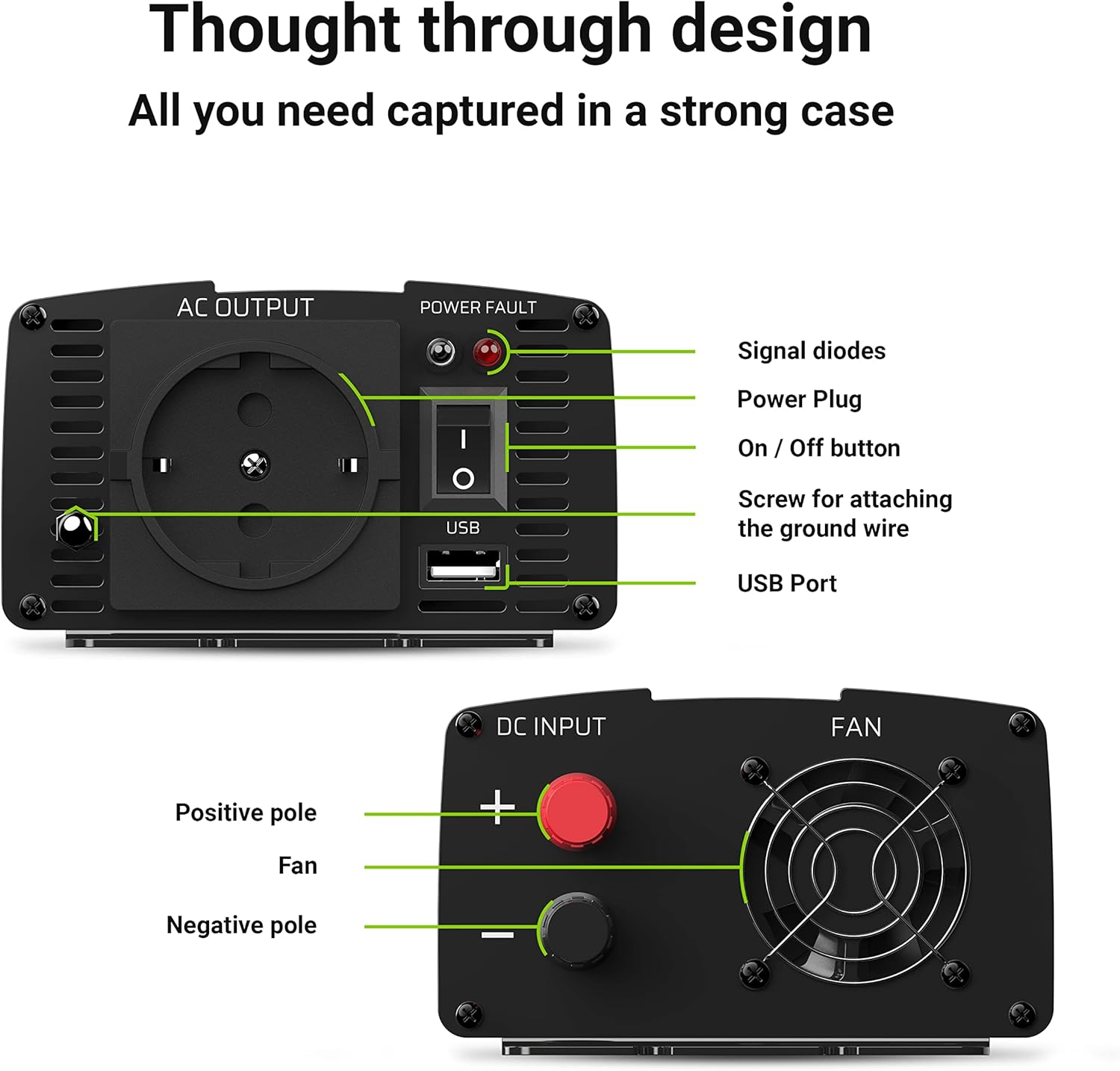 Thought through design

All you need captured in a strong case

AC OUTPUT

POWER FAULT

I
O

USB

Signal diodes

Power Plug

On / Off button

Screw for attaching the ground wire

USB Port

DC INPUT

FAN

+

−

Positive pole

Fan

Negative pole