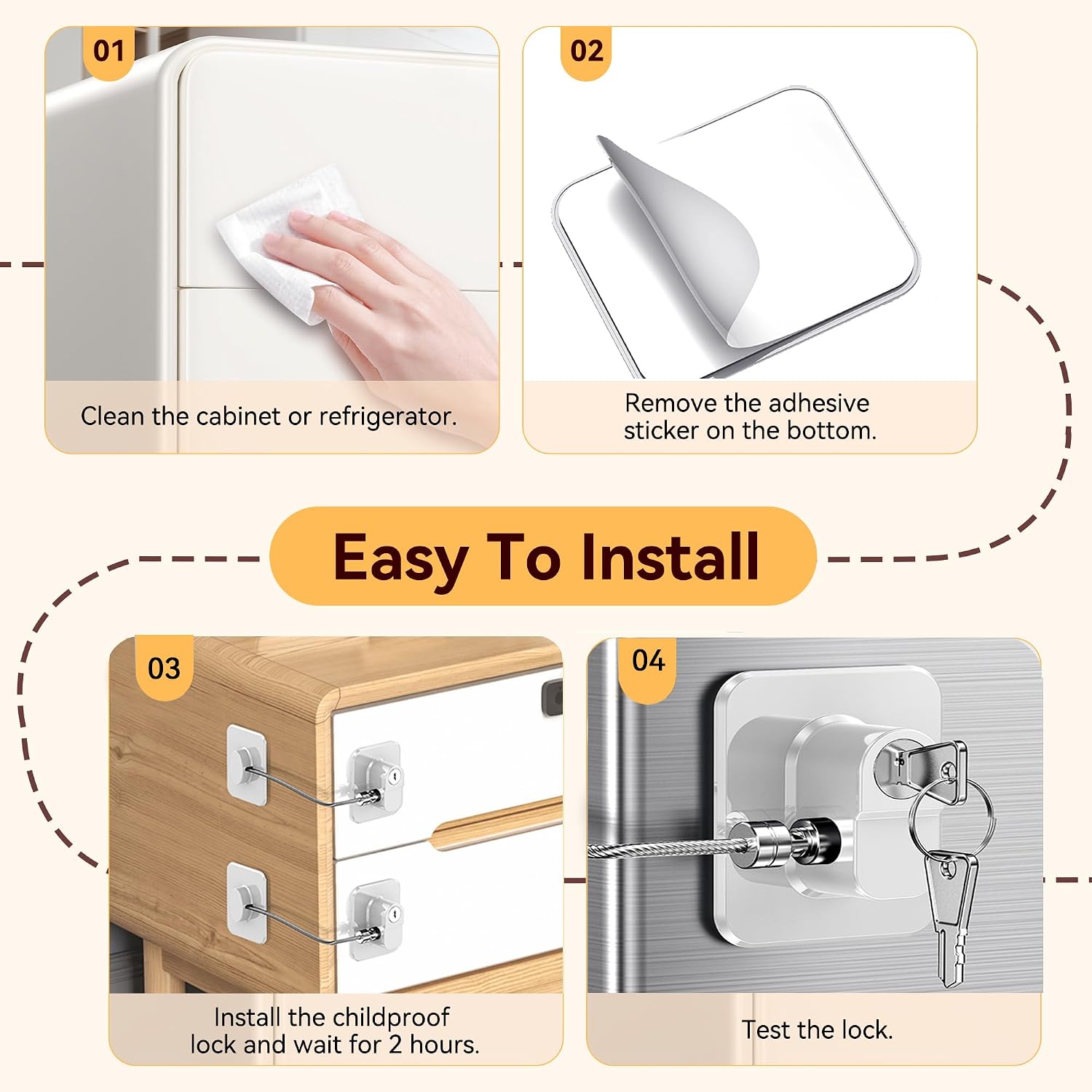 01

Clean the cabinet or refrigerator.

02

Remove the adhesive sticker on the bottom.

Easy To Install

03

Install the childproof lock and wait for 2 hours.

04

Test the lock.