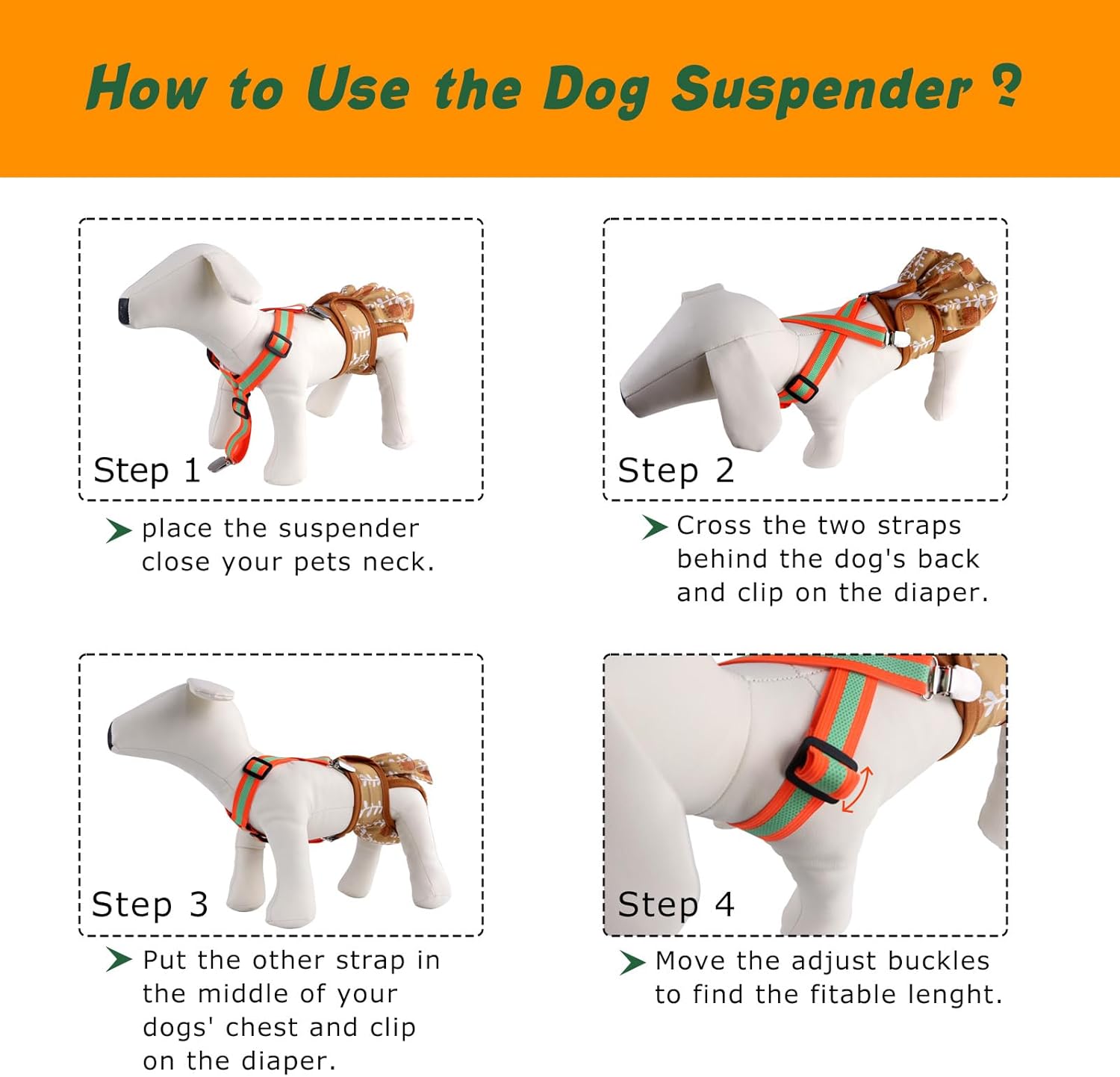 How to Use the Dog Suspender ?

Step 1

place the suspender close your pets neck.

Step 2

Cross the two straps behind the dog's back and clip on the diaper.

Step 3

Put the other strap in the middle of your dogs' chest and clip on the diaper.

Step 4

Move the adjust buckles to find the fitable lenght.