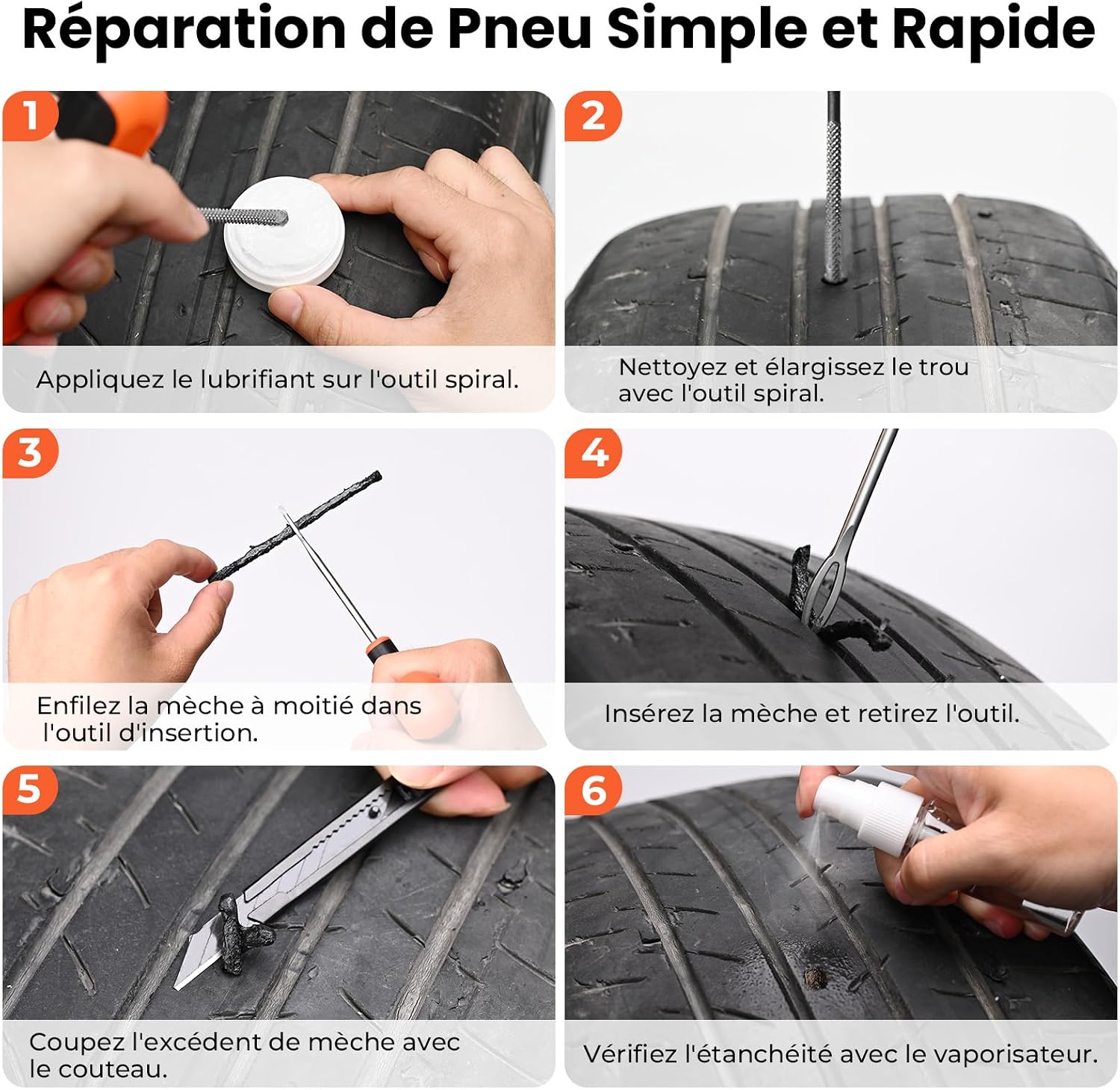 Réparation de Pneu Simple et Rapide

1
Appliquez le lubrifiant sur l'outil spiral.

2
Nettoyez et élargissez le trou avec l'outil spiral.

3
Enfilez la mèche à moitié dans l'outil d'insertion.

4
Insérez la mèche et retirez l'outil.

5
Coupez l'excédent de mèche avec le couteau.

6
Vérifiez l'étanchéité avec le vaporisateur.