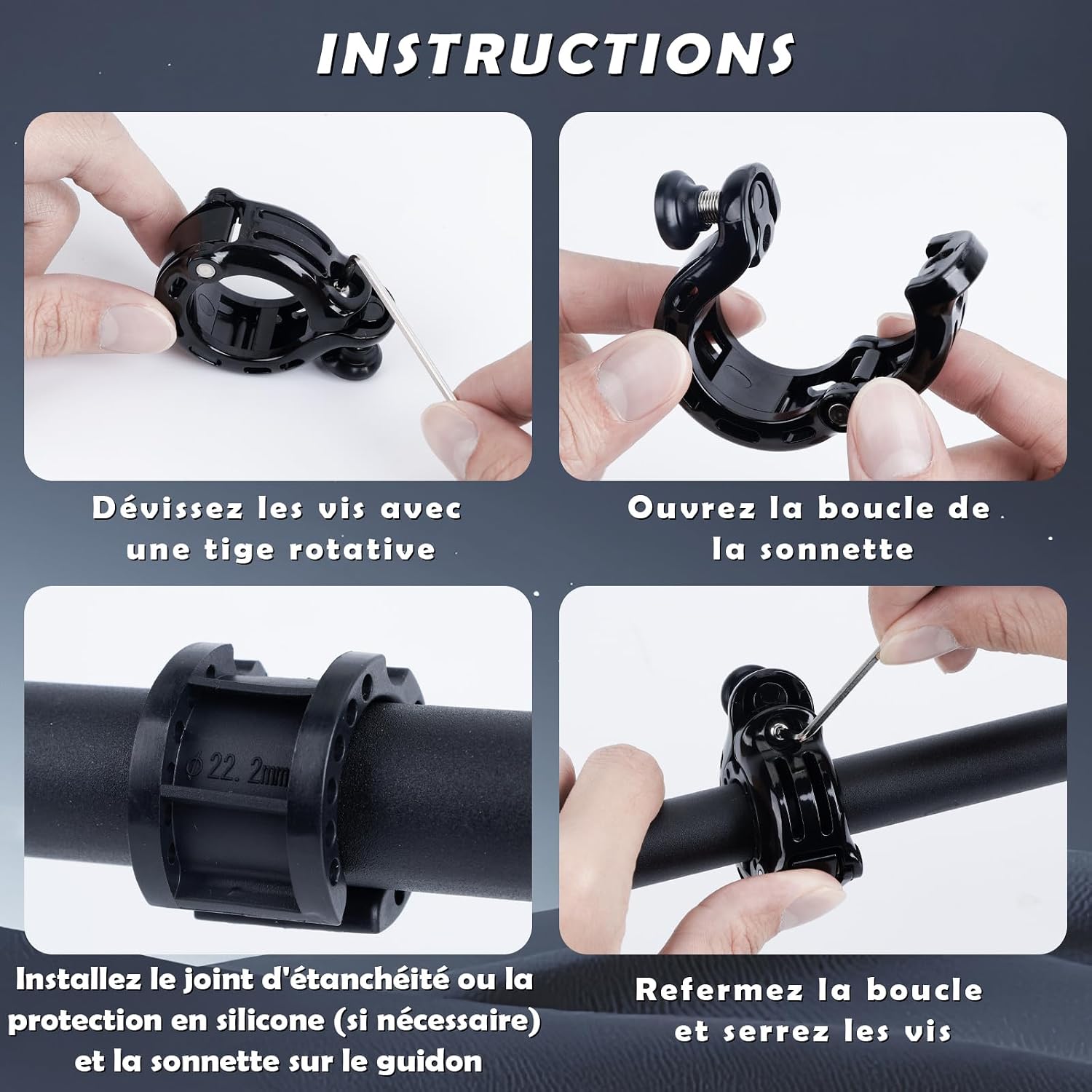 INSTRUCTIONS

Dévissez les vis avec une tige rotative

Ouvrez la boucle de la sonnette

$\phi$ 22. 2mm

Installez le joint d'étanchéité ou la protection en silicone (si nécessaire) et la sonnette sur le guidon

Refermez la boucle et serrez les vis