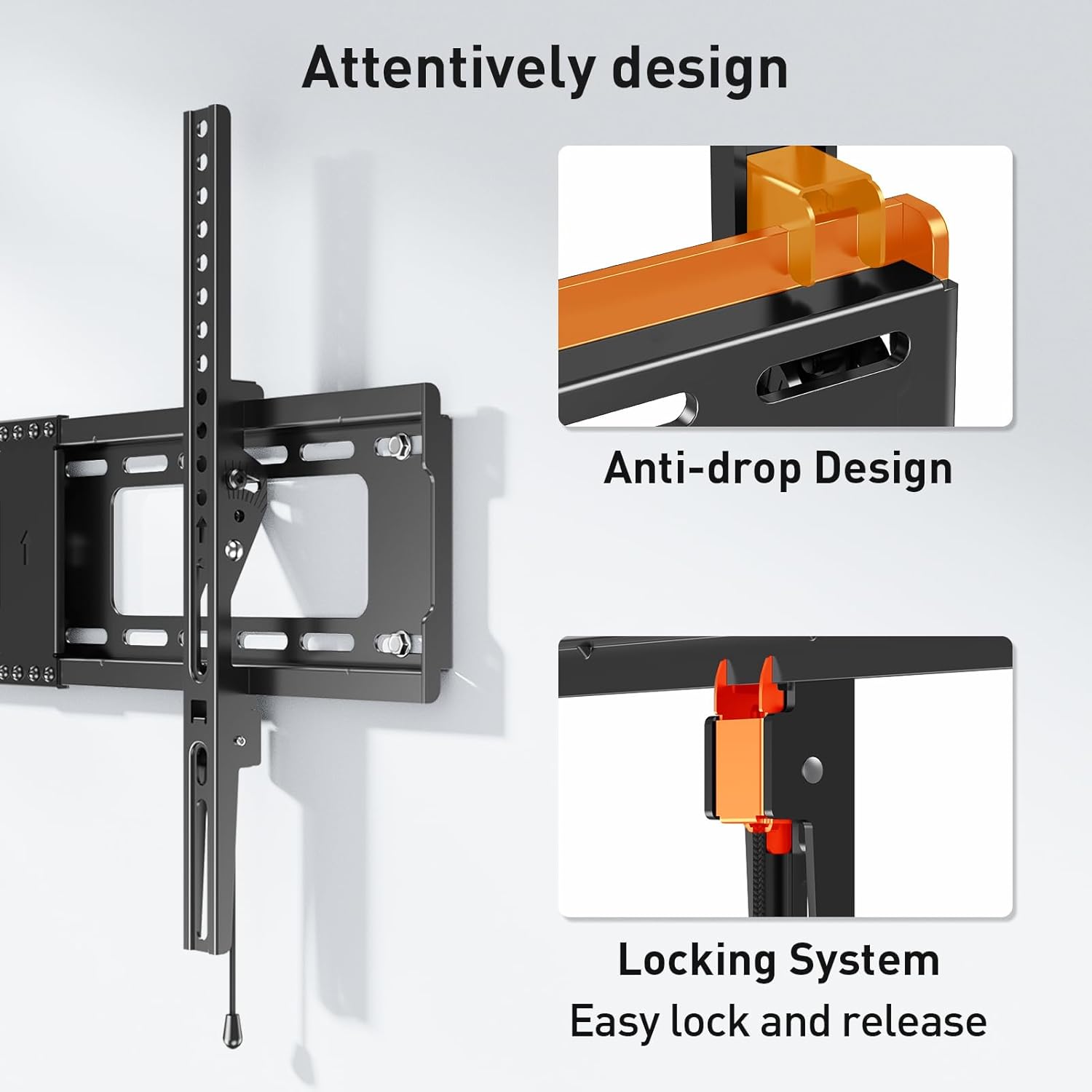 Attentively design

Anti-drop Design

Locking System
Easy lock and release