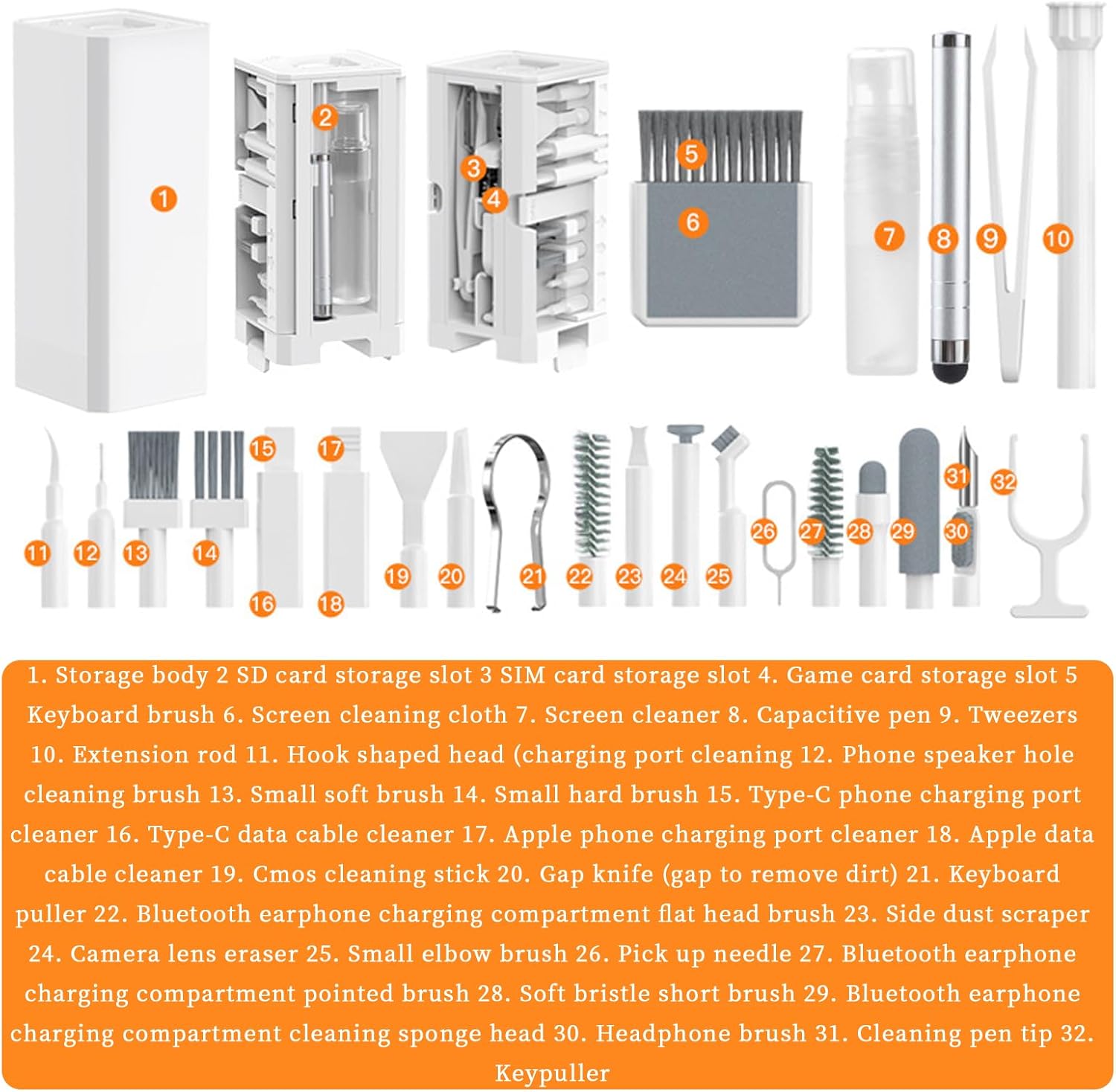 1 2 3 4 5 6 7 8 9 10

11 12 13 14 15 16 17 18 19 20 21 22 23 24 25 26 27 28 29 30 31 32

1. Storage body 2 SD card storage slot 3 SIM card storage slot 4. Game card storage slot 5 Keyboard brush 6. Screen cleaning cloth 7. Screen cleaner 8. Capacitive pen 9. Tweezers 10. Extension rod 11. Hook shaped head (charging port cleaning 12. Phone speaker hole cleaning brush 13. Small soft brush 14. Small hard brush 15. Type-C phone charging port cleaner 16. Type-C data cable cleaner 17. Apple phone charging port cleaner 18. Apple data cable cleaner 19. Cmos cleaning stick 20. Gap knife (gap to remove dirt) 21. Keyboard puller 22. Bluetooth earphone charging compartment flat head brush 23. Side dust scraper 24. Camera lens eraser 25. Small elbow brush 26. Pick up needle 27. Bluetooth earphone charging compartment pointed brush 28. Soft bristle short brush 29. Bluetooth earphone charging compartment cleaning sponge head 30. Headphone brush 31. Cleaning pen tip 32. Keypuller