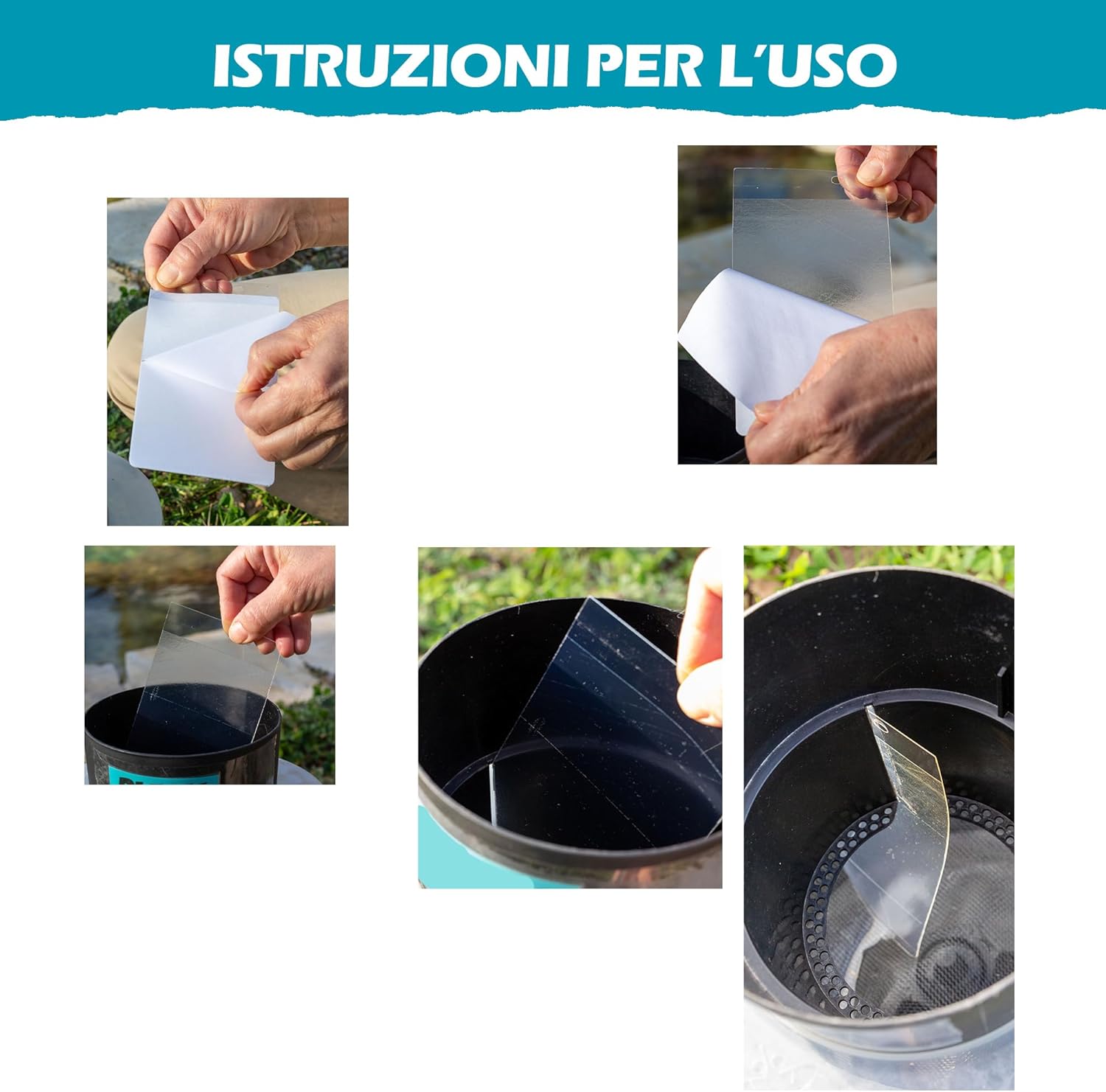 ISTRUZIONI PER L'USO