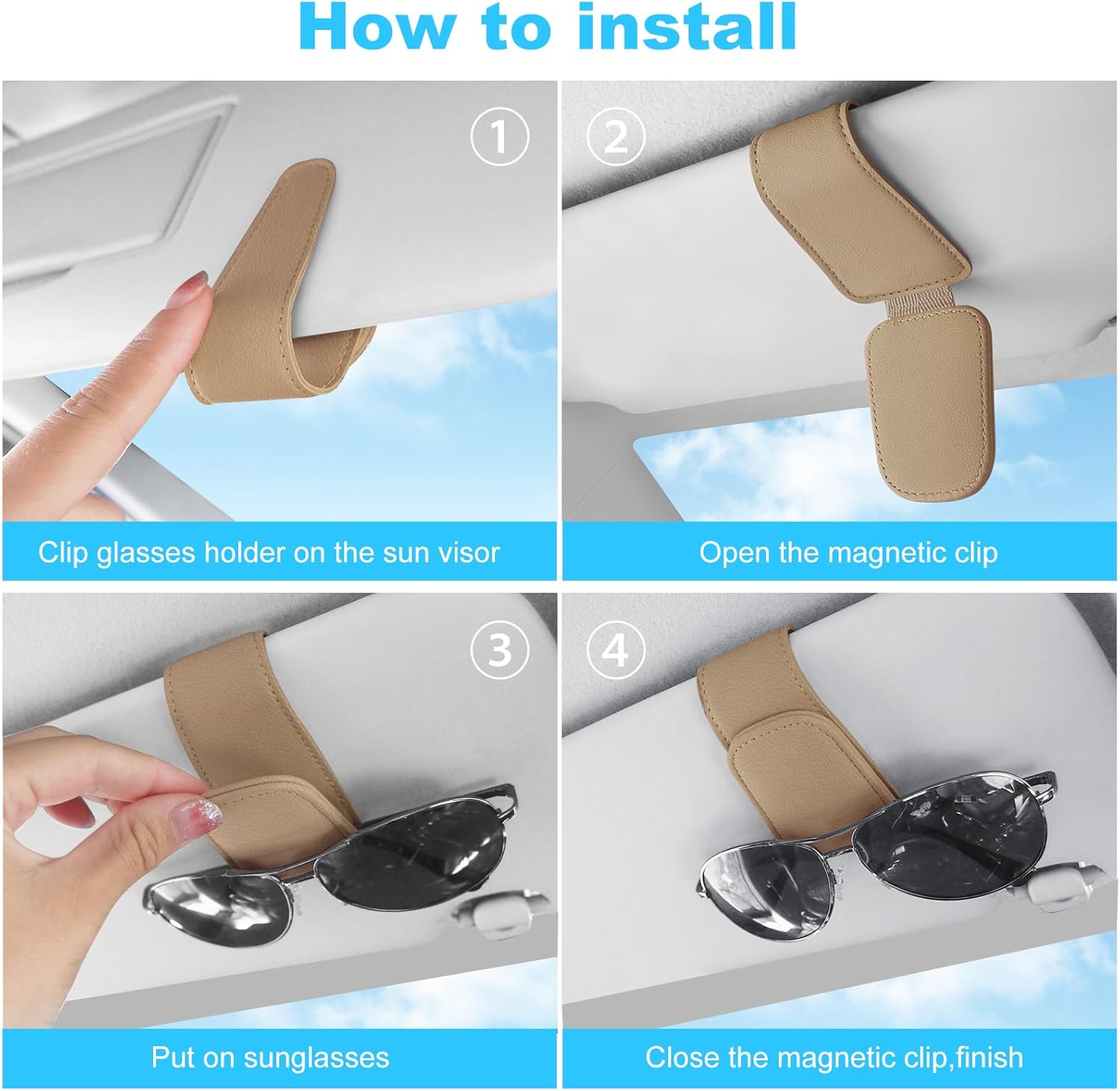 How to install

①

Clip glasses holder on the sun visor

②

Open the magnetic clip

③

Put on sunglasses

④

Close the magnetic clip,finish