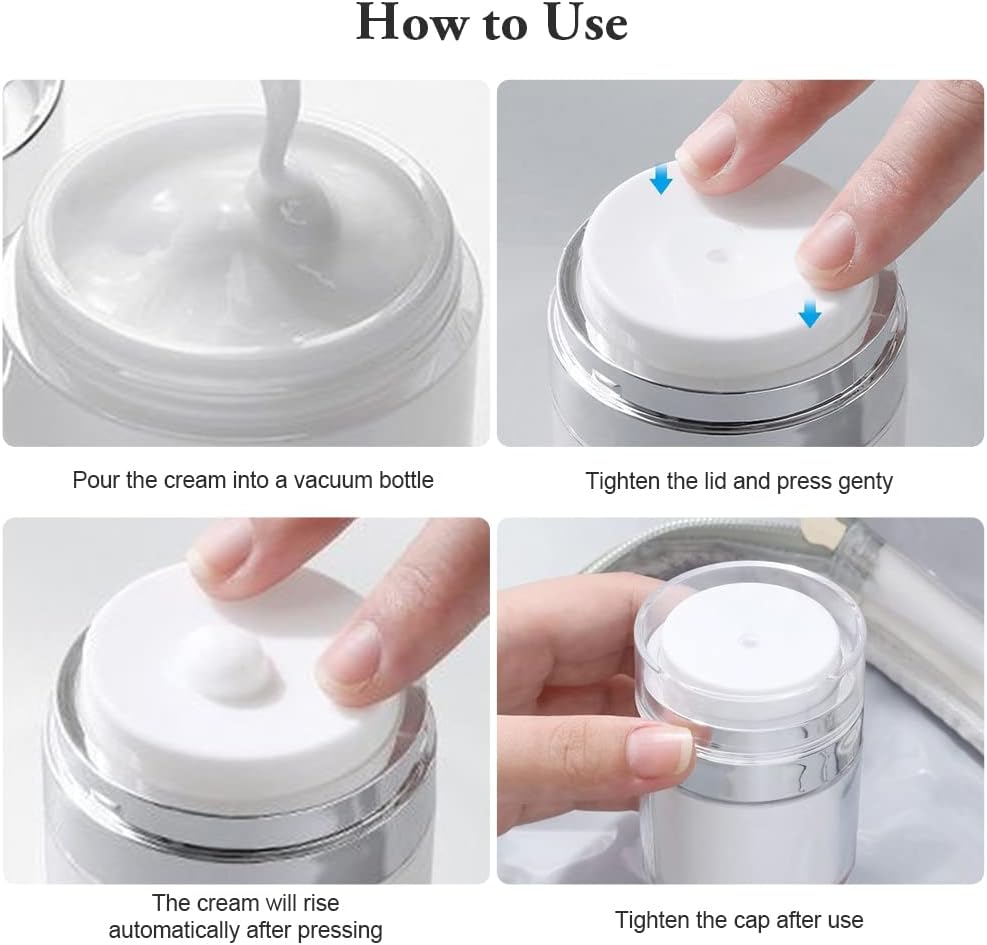 How to Use

Pour the cream into a vacuum bottle

Tighten the lid and press genty

The cream will rise automatically after pressing

Tighten the cap after use