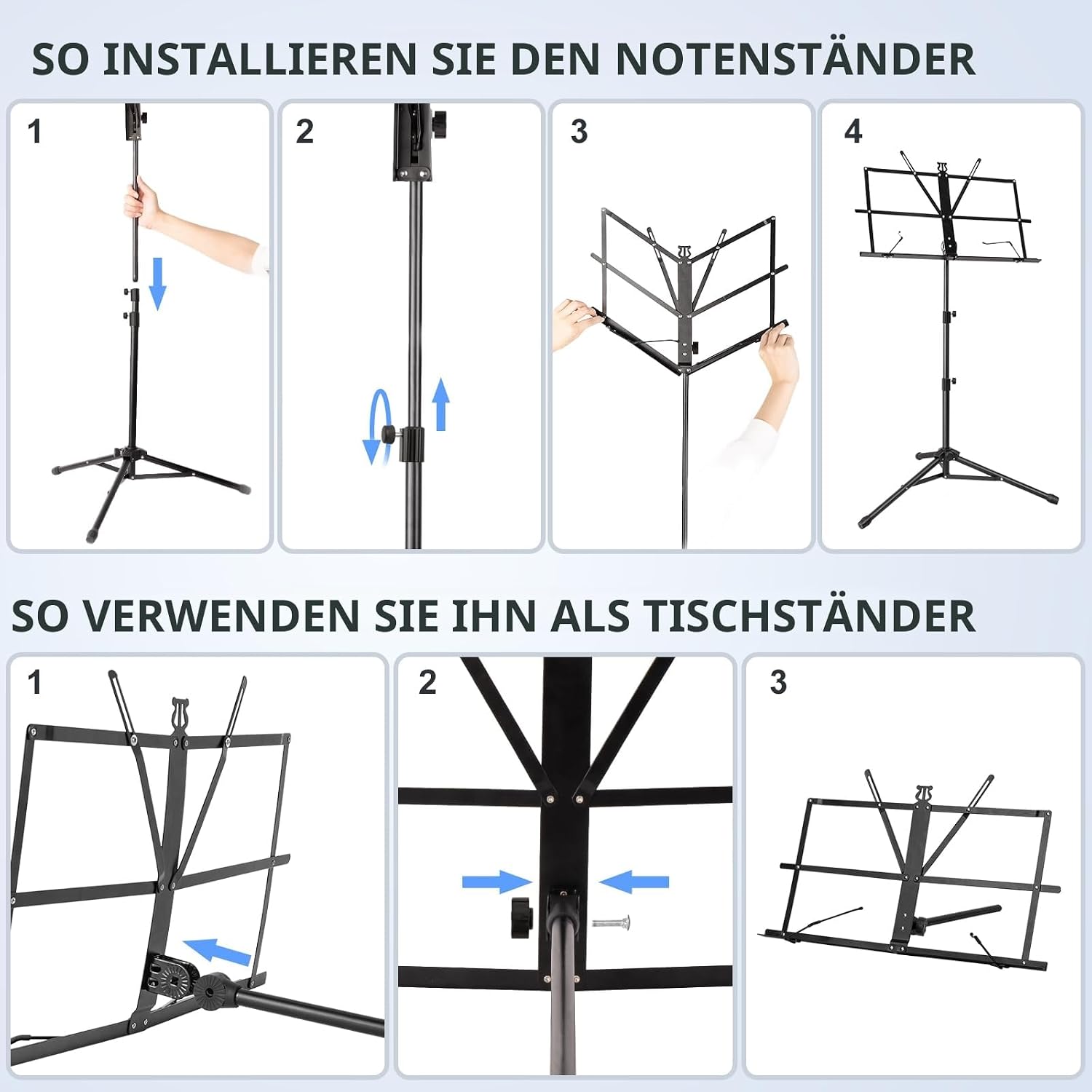 SO INSTALLIEREN SIE DEN NOTENSTÄNDER

1

2

3

4

SO VERWENDEN SIE IHN ALS TISCHSTÄNDER

1

2

3