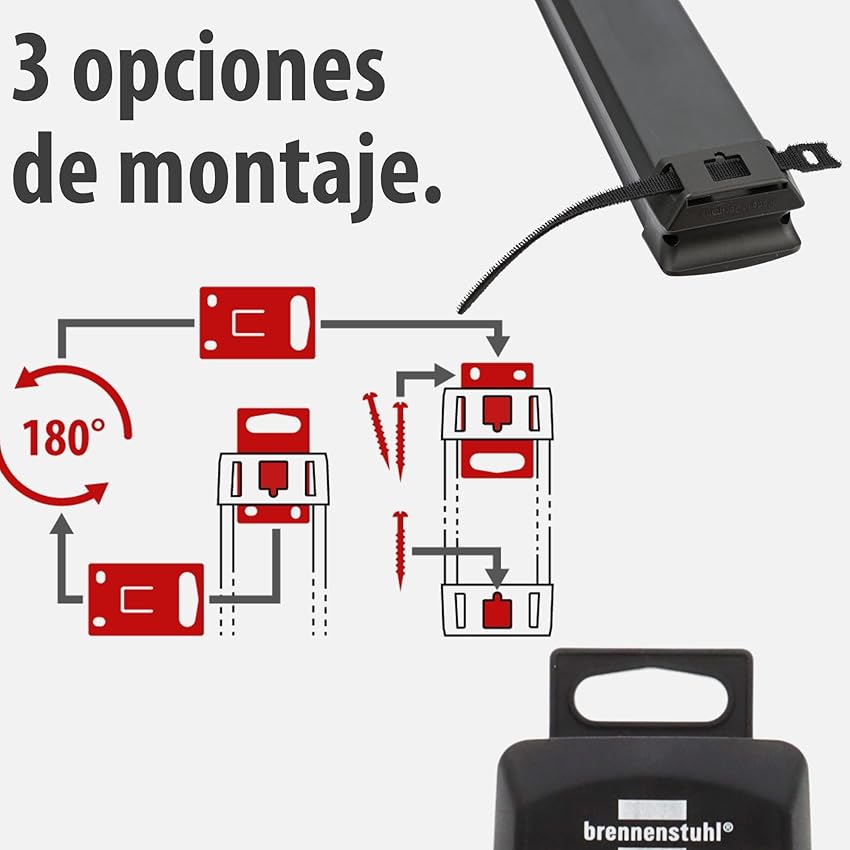 3 opciones de montaje.

180°

brennenstuhl®