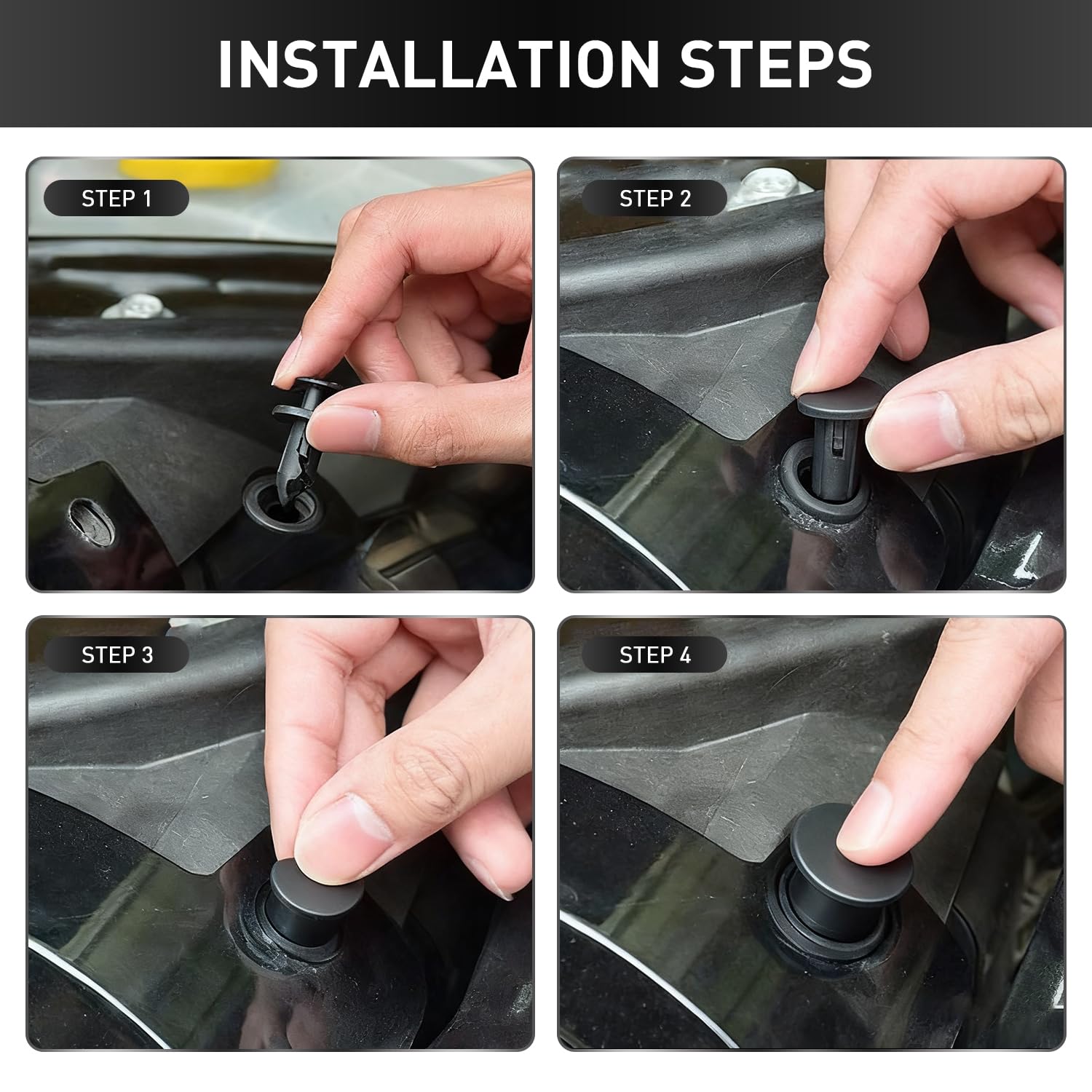 INSTALLATION STEPS

STEP 1

STEP 2

STEP 3

STEP 4