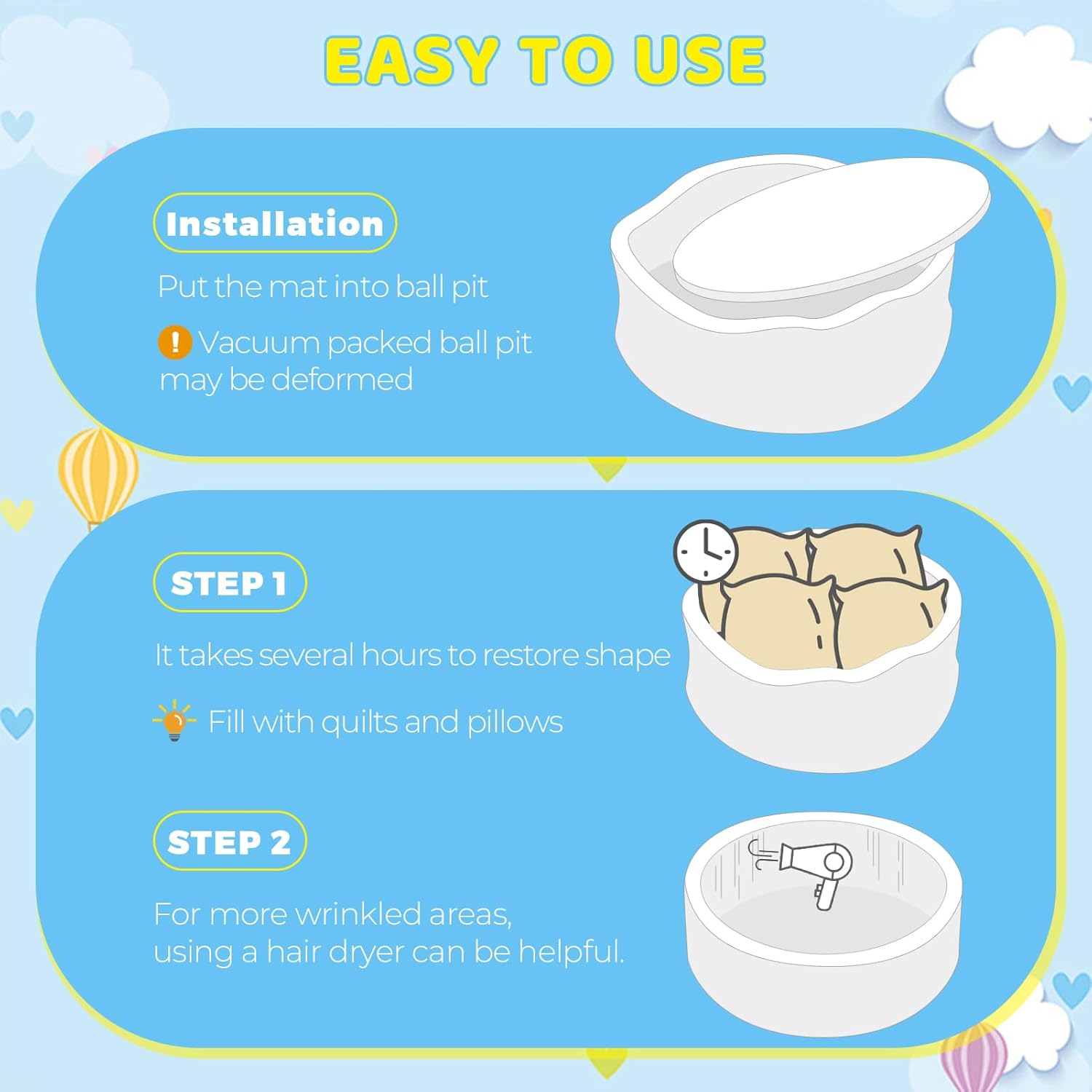 EASY TO USE

Installation

Put the mat into ball pit

! Vacuum packed ball pit may be deformed

STEP 1

It takes several hours to restore shape

Fill with quilts and pillows

STEP 2

For more wrinkled areas, using a hair dryer can be helpful.