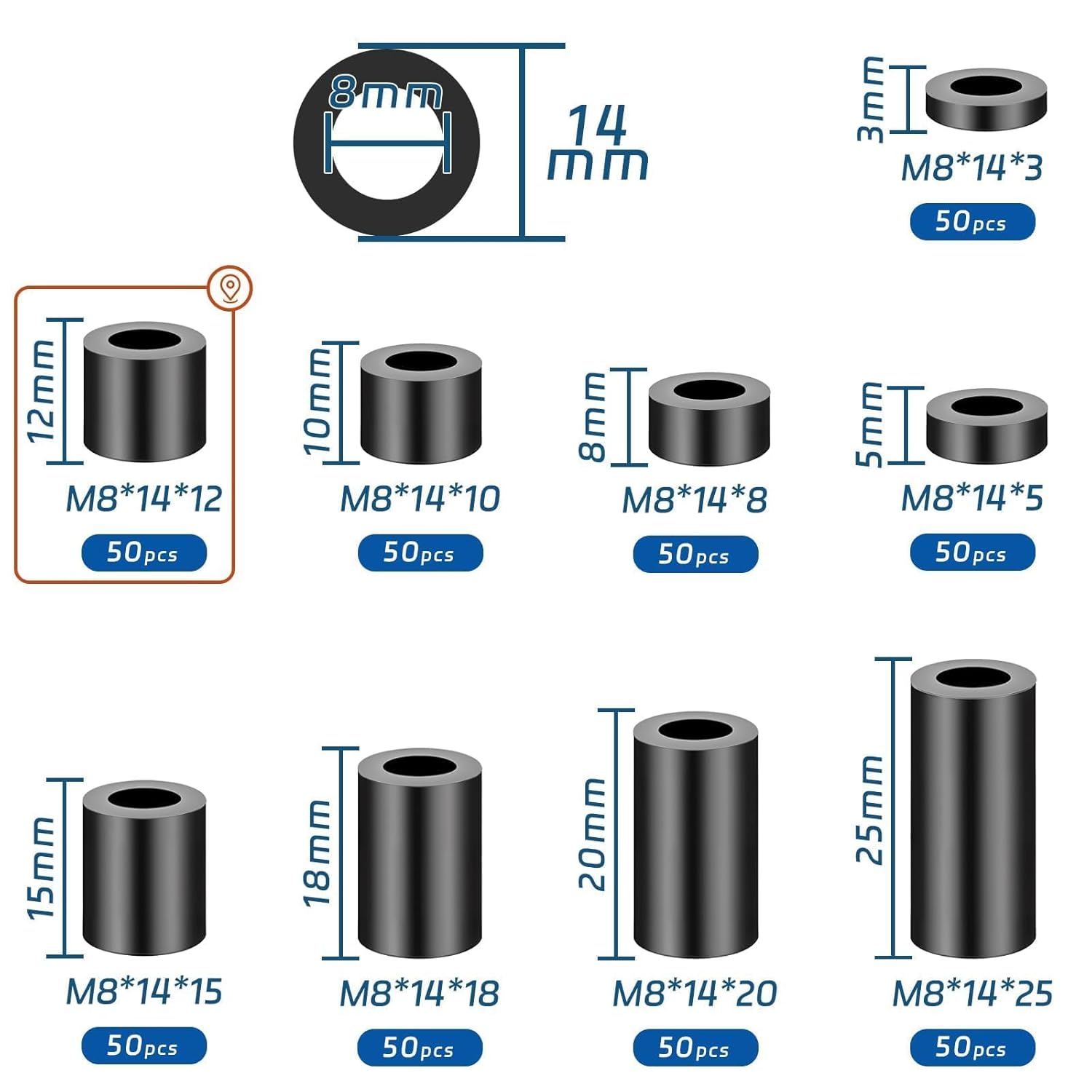 8mm

14 mm

3mm
M8*14*3
50pcs

12mm
M8*14*12
50pcs

10mm
M8*14*10
50pcs

8mm
M8*14*8
50pcs

5mm
M8*14*5
50pcs

15mm
M8*14*15
50pcs

18mm
M8*14*18
50pcs

20mm
M8*14*20
50pcs

25mm
M8*14*25
50pcs