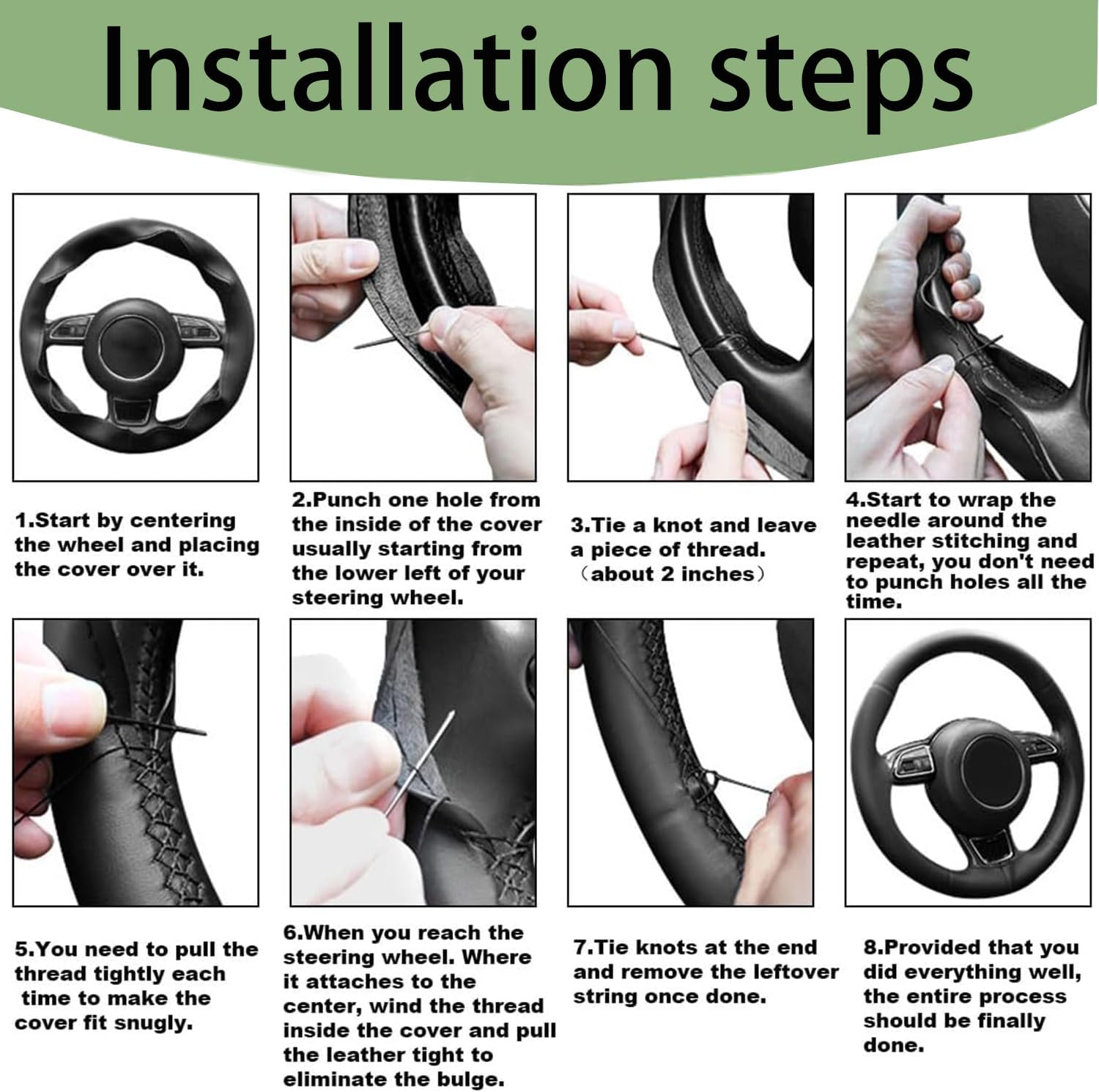 Installation steps

1.Start by centering the wheel and placing the cover over it.

2.Punch one hole from the inside of the cover usually starting from the lower left of your steering wheel.

3.Tie a knot and leave a piece of thread. （about 2 inches）

4.Start to wrap the needle around the leather stitching and repeat, you don't need to punch holes all the time.

5.You need to pull the thread tightly each time to make the cover fit snugly.

6.When you reach the steering wheel. Where it attaches to the center, wind the thread inside the cover and pull the leather tight to eliminate the bulge.

7.Tie knots at the end and remove the leftover string once done.

8.Provided that you did everything well, the entire process should be finally done.