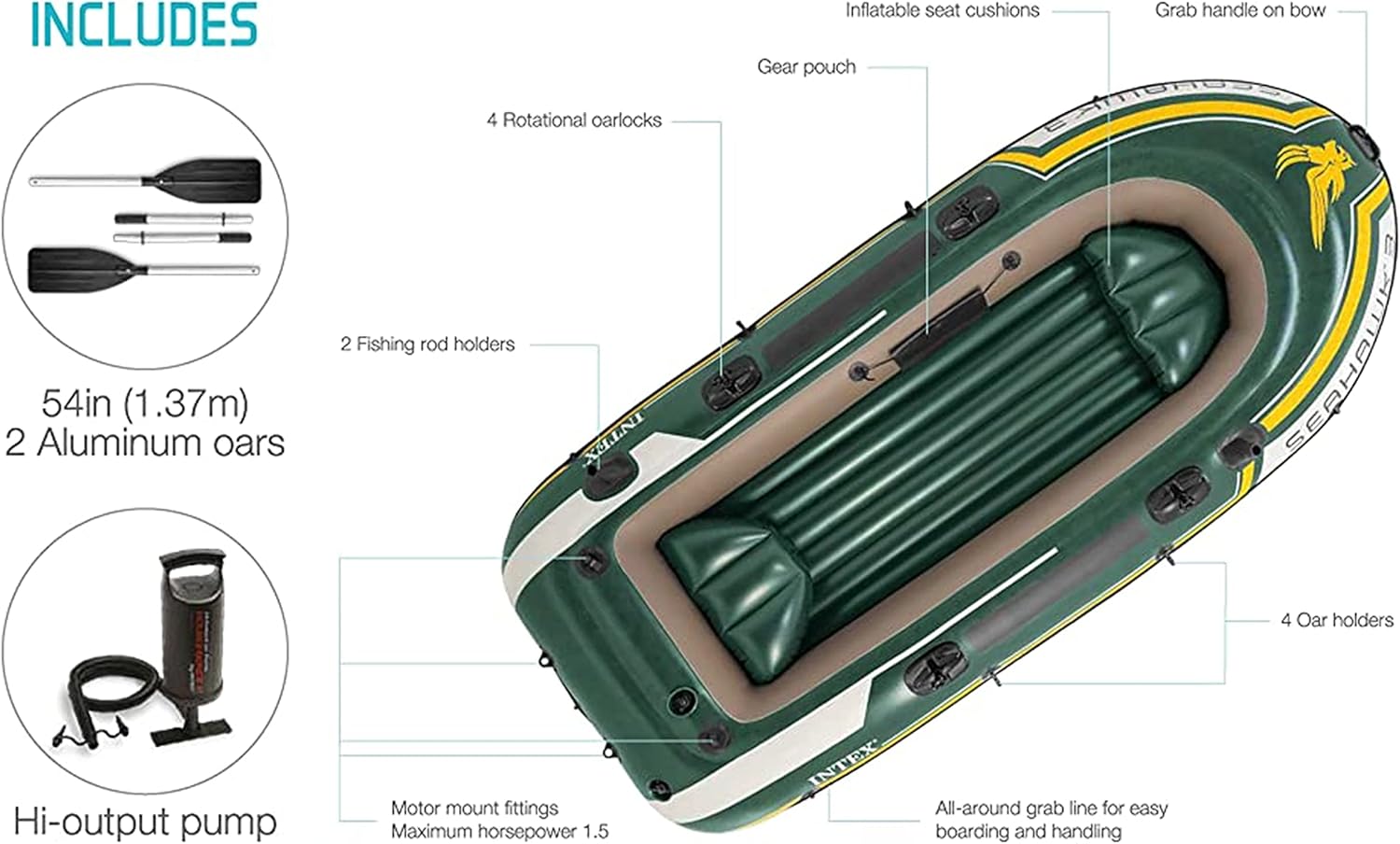 INCLUDES

54in (1.37m)
2 Aluminum oars

Hi-output pump

Inflatable seat cushions

Grab handle on bow

Gear pouch

4 Rotational oarlocks

2 Fishing rod holders

4 Oar holders

Motor mount fittings
Maximum horsepower 1.5

All-around grab line for easy boarding and handling

INTEX

SEAHAWK 3

INTEX