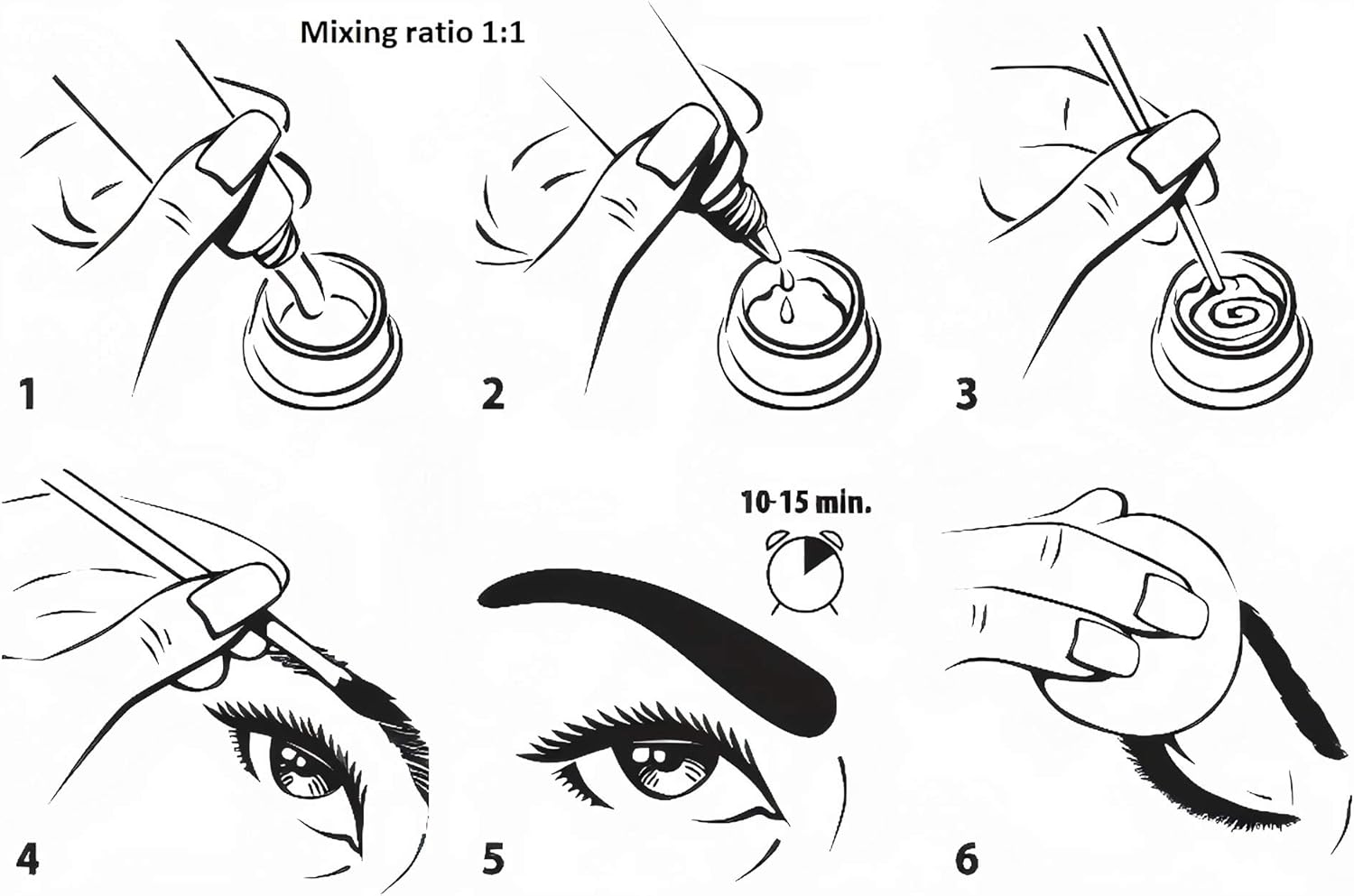 Mixing ratio 1:1

1

2

3

10-15 min.

4

5

6