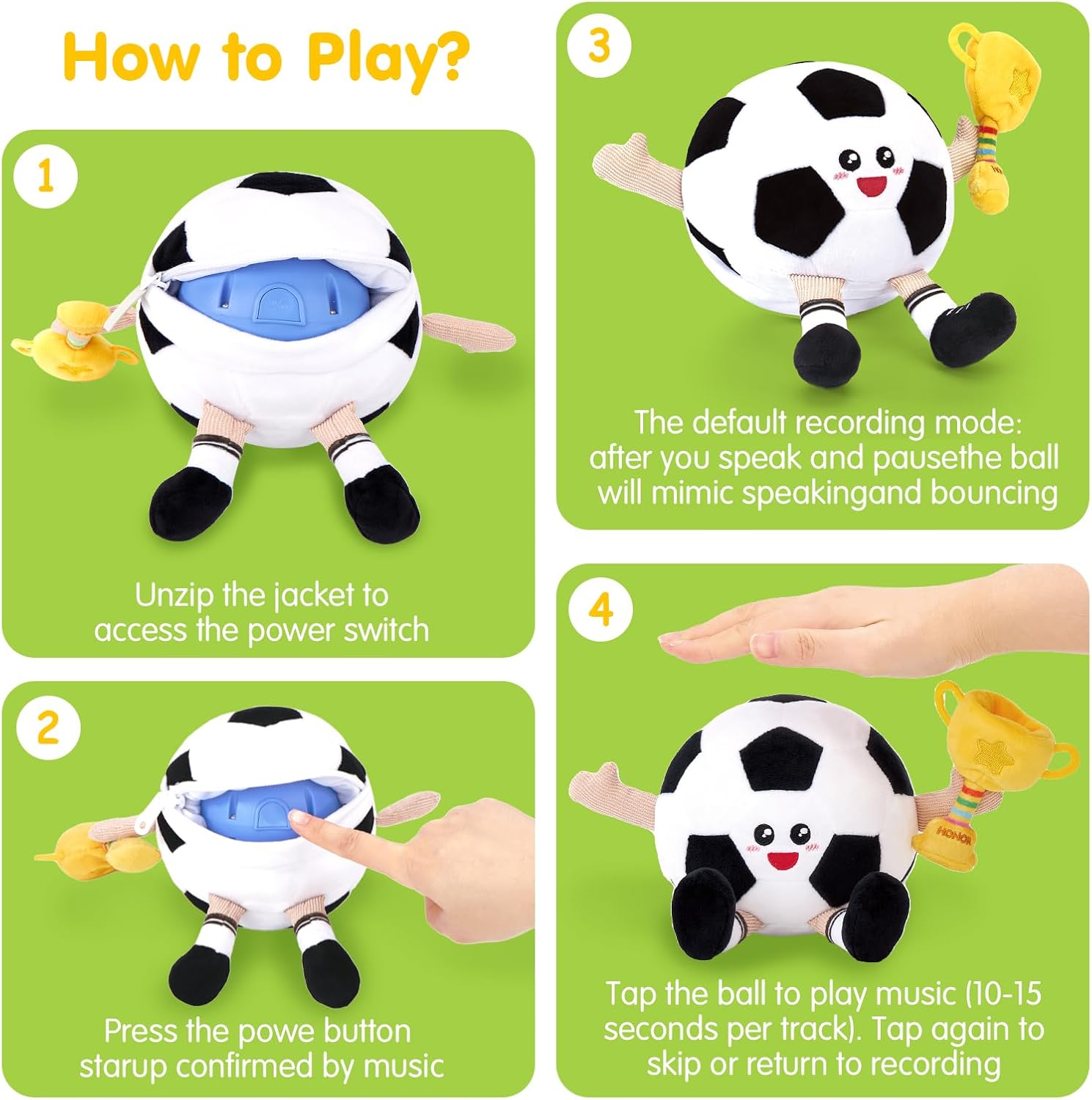 How to Play?

1

Unzip the jacket to access the power switch

2

Press the powe button starup confirmed by music

3

The default recording mode: after you speak and pausethe ball will mimic speakingand bouncing

4

HONOR

Tap the ball to play music (10-15 seconds per track). Tap again to skip or return to recording