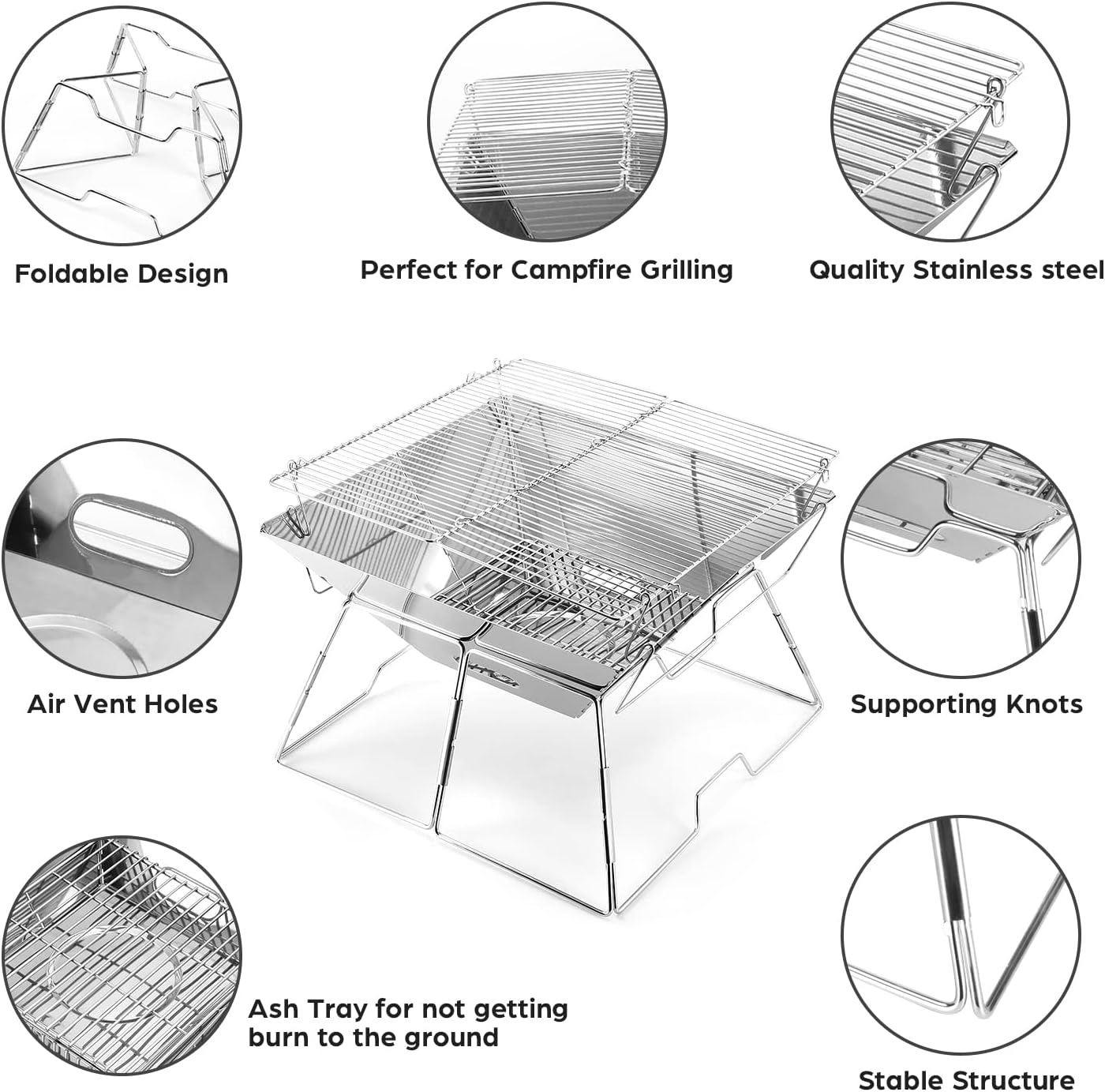 Foldable Design

Perfect for Campfire Grilling

Quality Stainless steel

Air Vent Holes

Supporting Knots

Ash Tray for not getting burn to the ground

Stable Structure