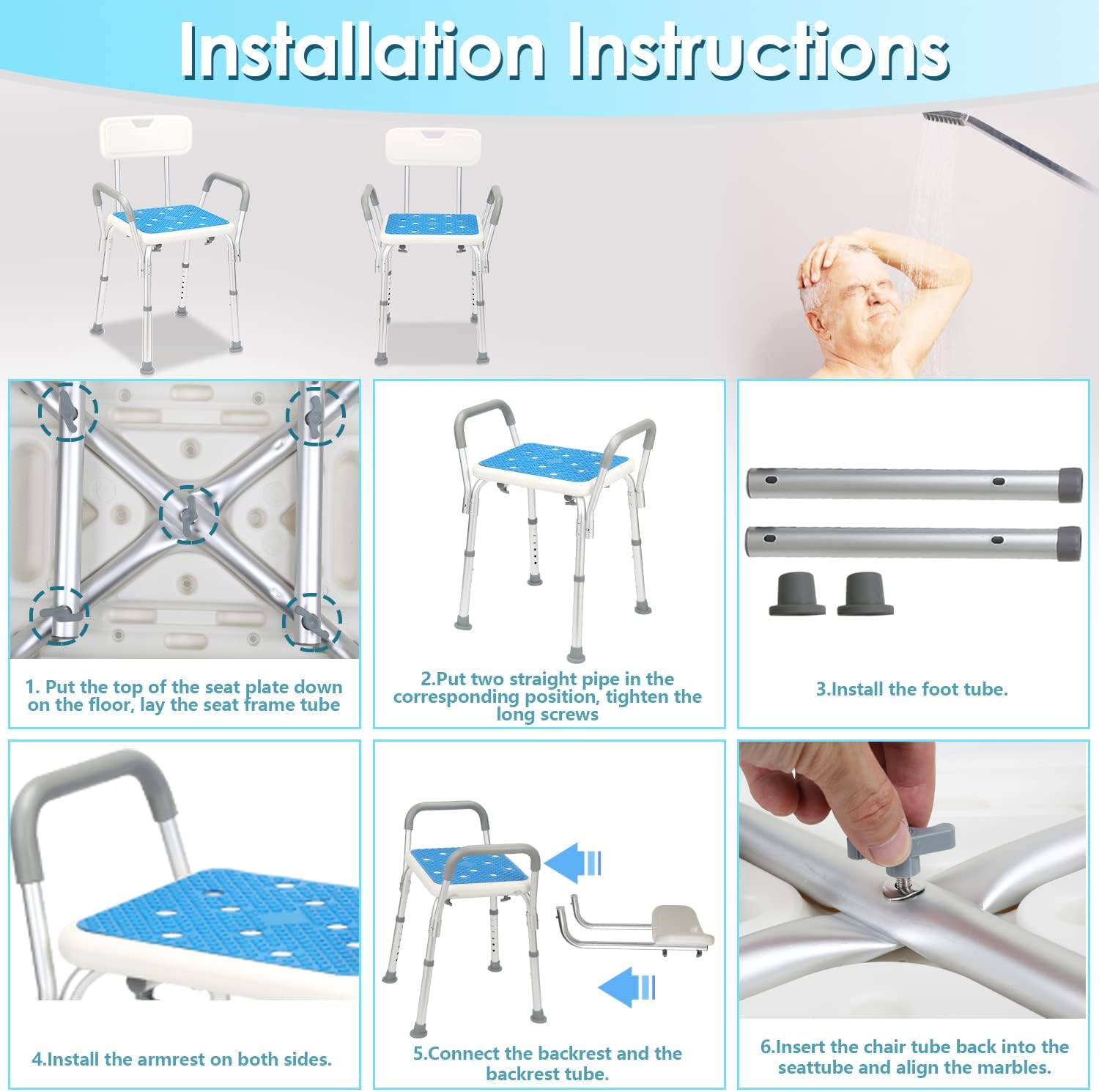 Installation Instructions

1. Put the top of the seat plate down on the floor, lay the seat frame tube

2.Put two straight pipe in the corresponding position, tighten the long screws

3.Install the foot tube.

4.Install the armrest on both sides.

5.Connect the backrest and the backrest tube.

6.Insert the chair tube back into the seattube and align the marbles.